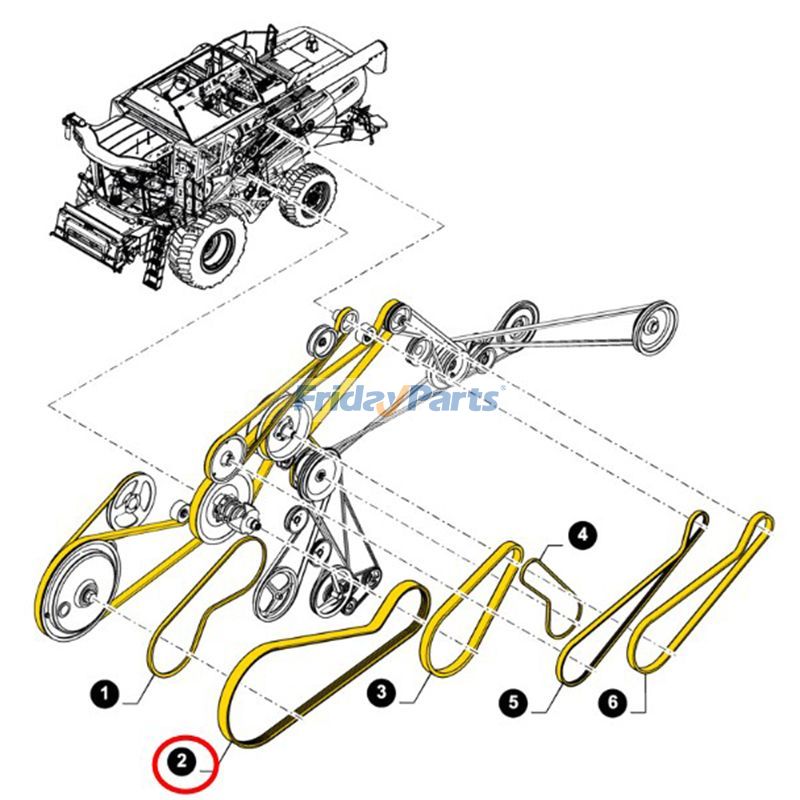 FridayParts

4

1

3

5

6

2