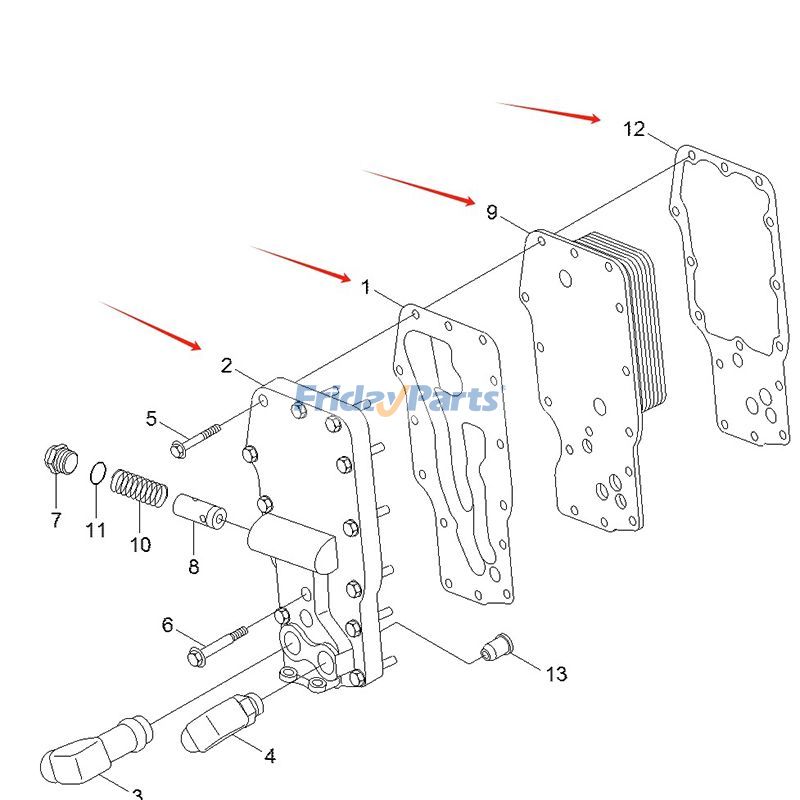 12
9
1
2
FridayParts
5
7
11
10
8
6
13
4
3