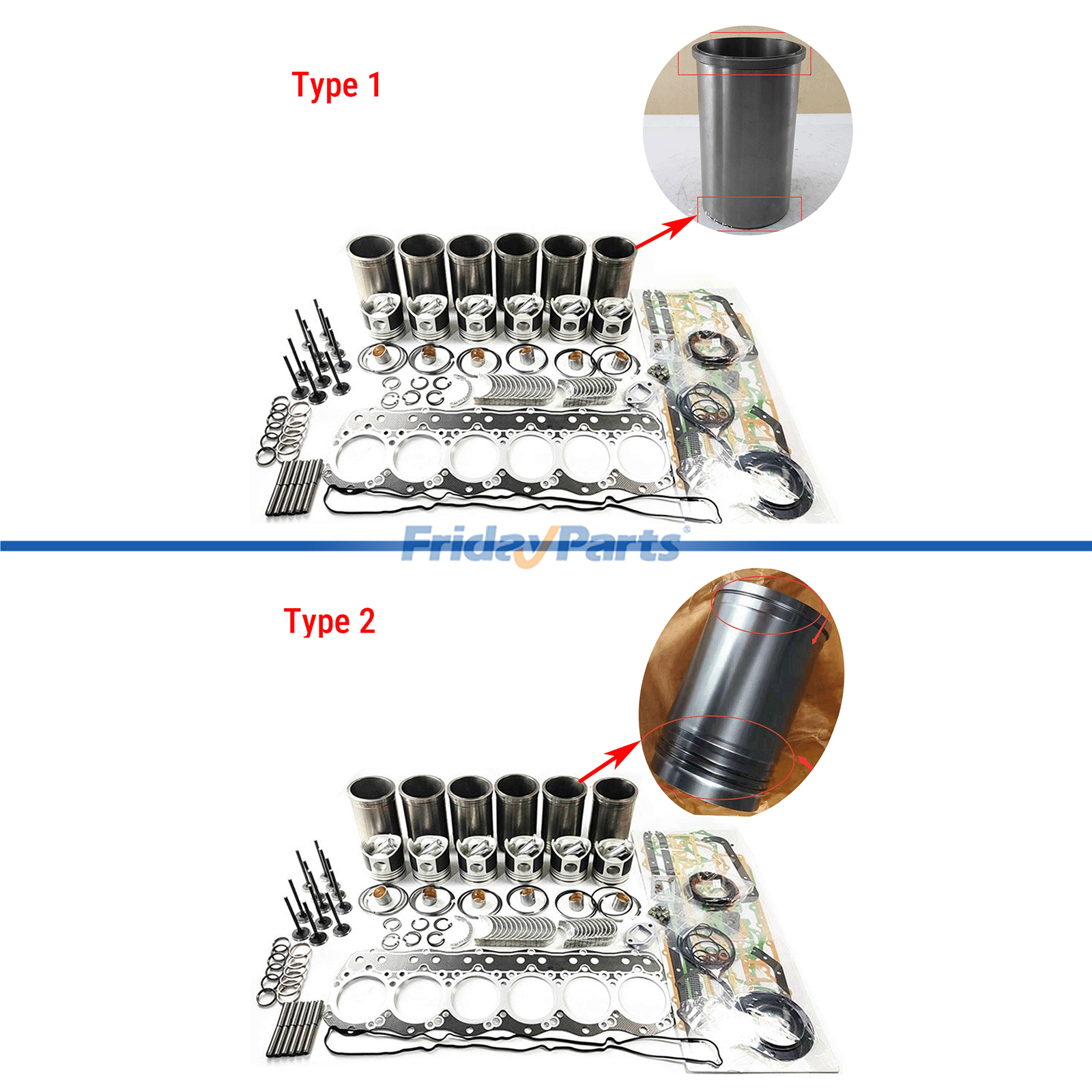 Type 1

FridayParts

Type 2