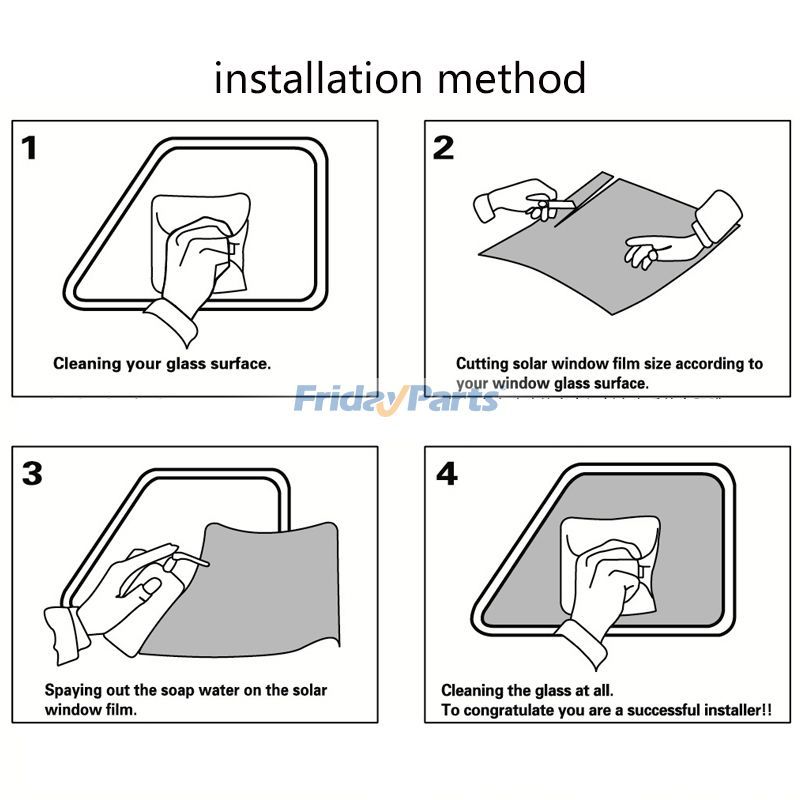 installation method

1

Cleaning your glass surface.

2

Cutting solar window film size according to your window glass surface.

FridayParts

3

Spaying out the soap water on the solar window film.

4

Cleaning the glass at all.
To congratulate you are a successful installer!!