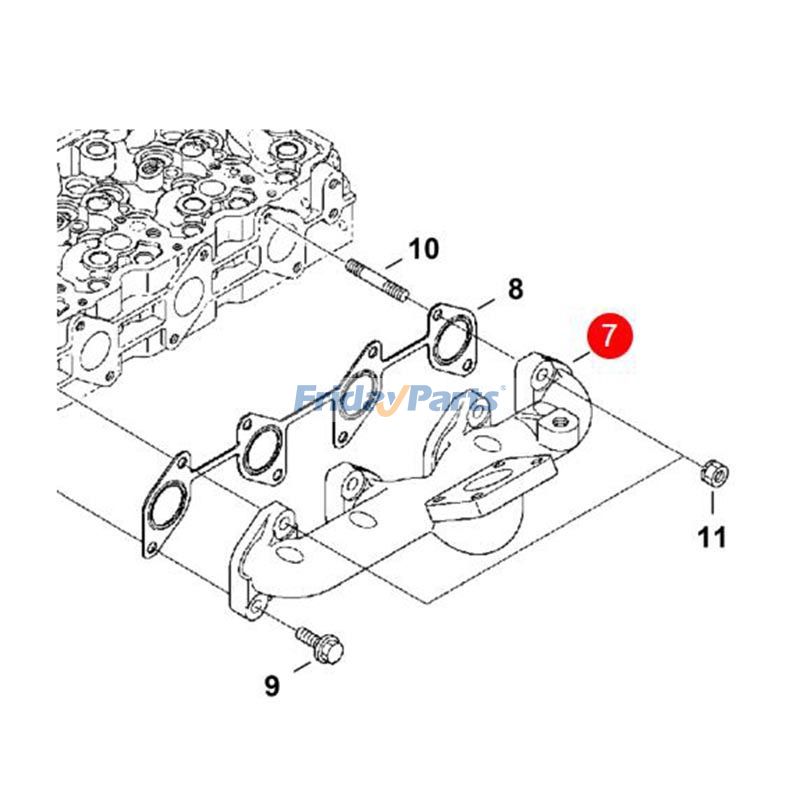 10

8

7

FridayParts

11

9