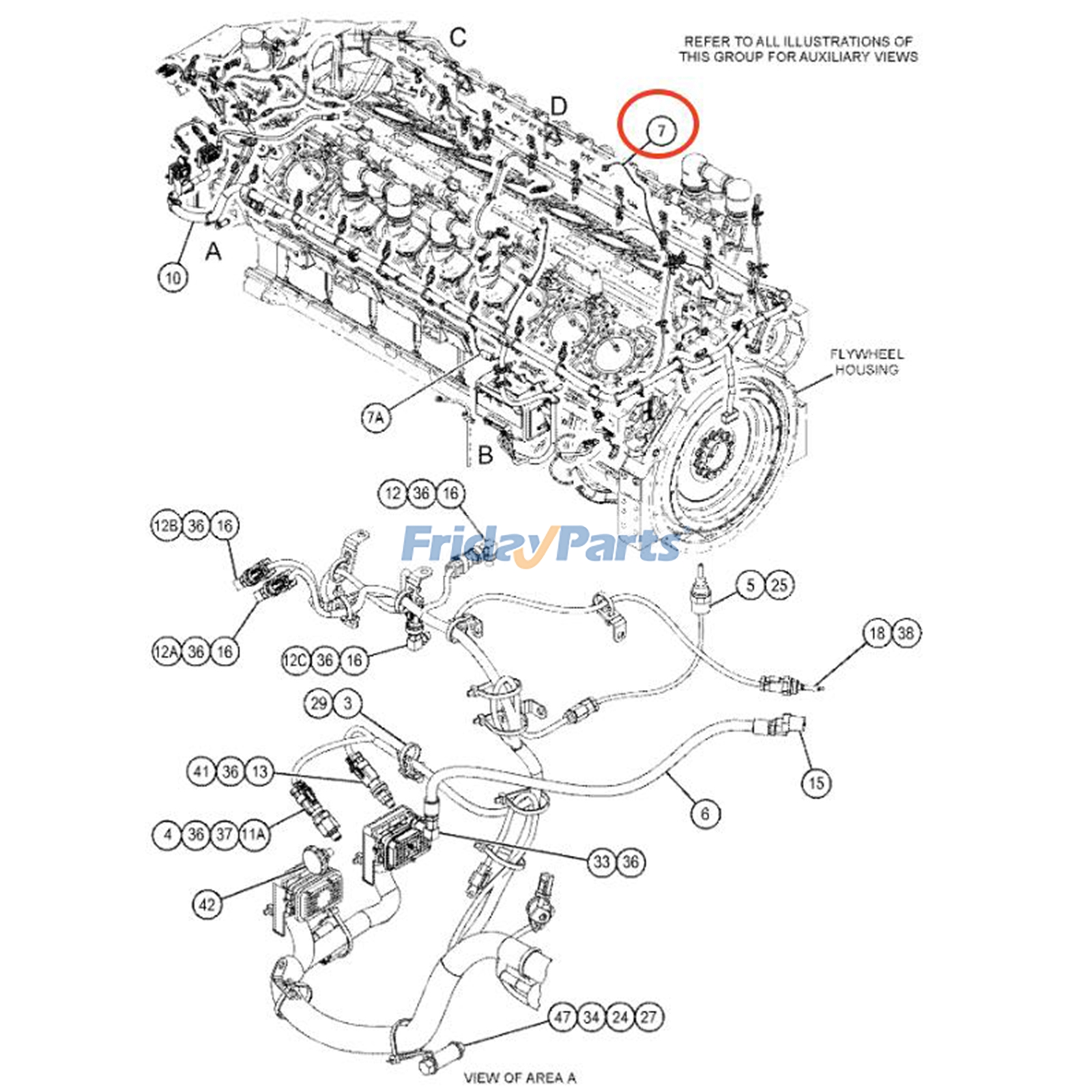 REFER TO ALL ILLUSTRATIONS OF THIS GROUP FOR AUXILIARY VIEWS

C

D

7

A

10

FLYWHEEL HOUSING

7A

B

12 36 16

12B 36 16

FridayParts

5 25

12A 36 16

12C 36 16

18 38

29 3

41 36 13

15

6

4 36 37 11A

33 36

42

47 34 24 27

VIEW OF AREA A