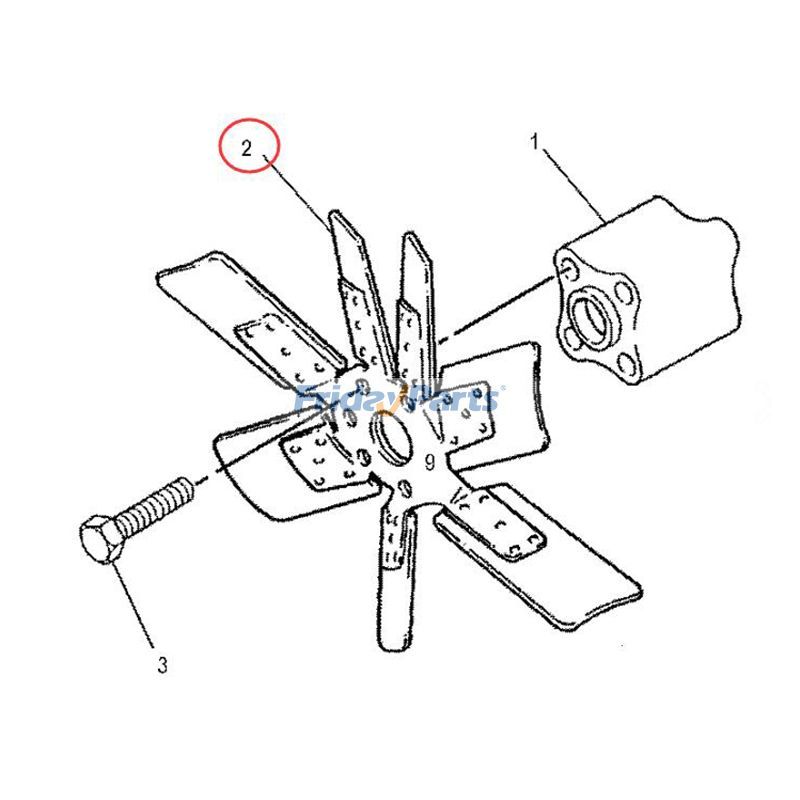 2

1

FridayParts

9

3