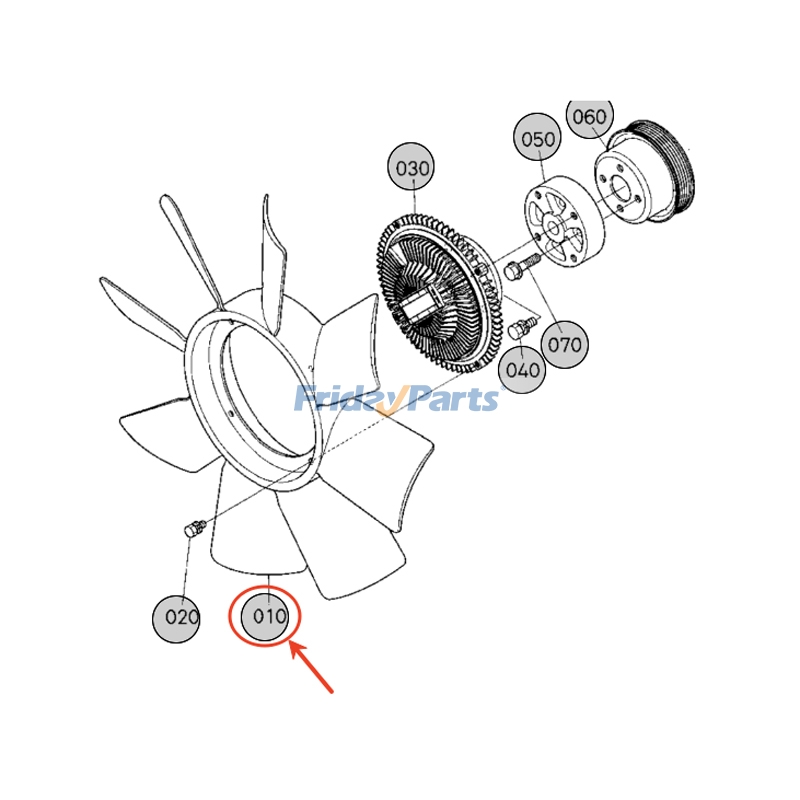 060
050
030
070
040
FridayParts
020
010