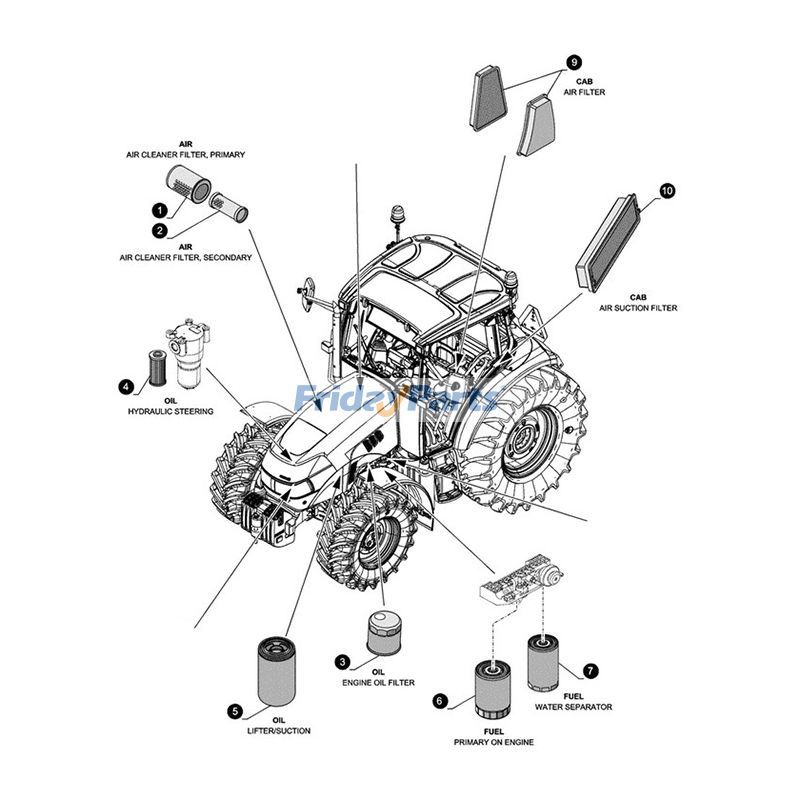 9
CAB
AIR FILTER

AIR
AIR CLEANER FILTER, PRIMARY

1

2

AIR
AIR CLEANER FILTER, SECONDARY

10

CAB
AIR SUCTION FILTER

4

OIL
HYDRAULIC STEERING

FridayParts

3

OIL
ENGINE OIL FILTER

5

OIL
LIFTER/SUCTION

6

FUEL
PRIMARY ON ENGINE

7

FUEL
WATER SEPARATOR