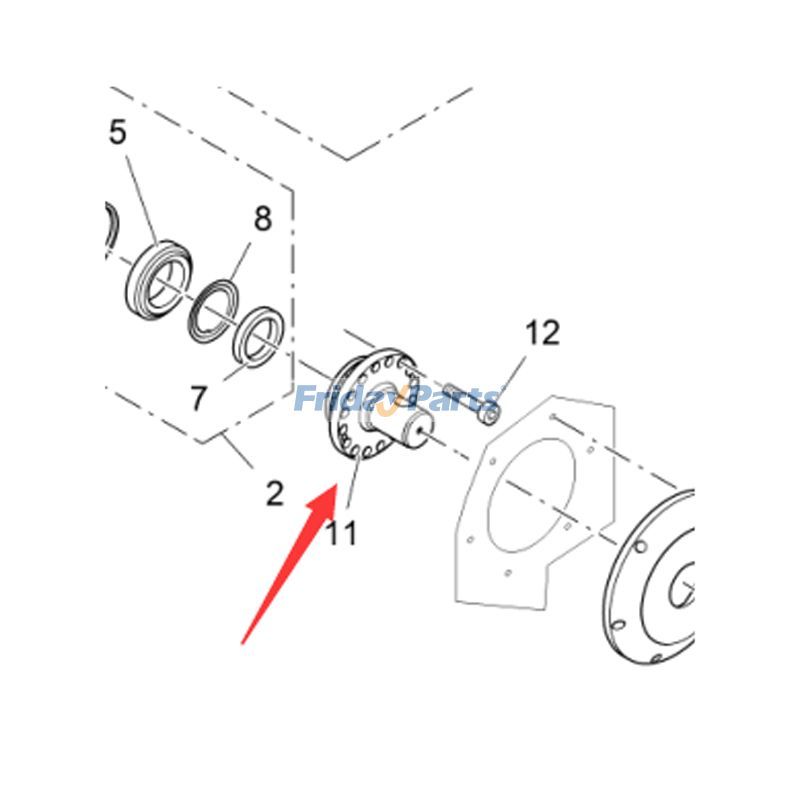 5
8
12
7
FridayParts
2
11