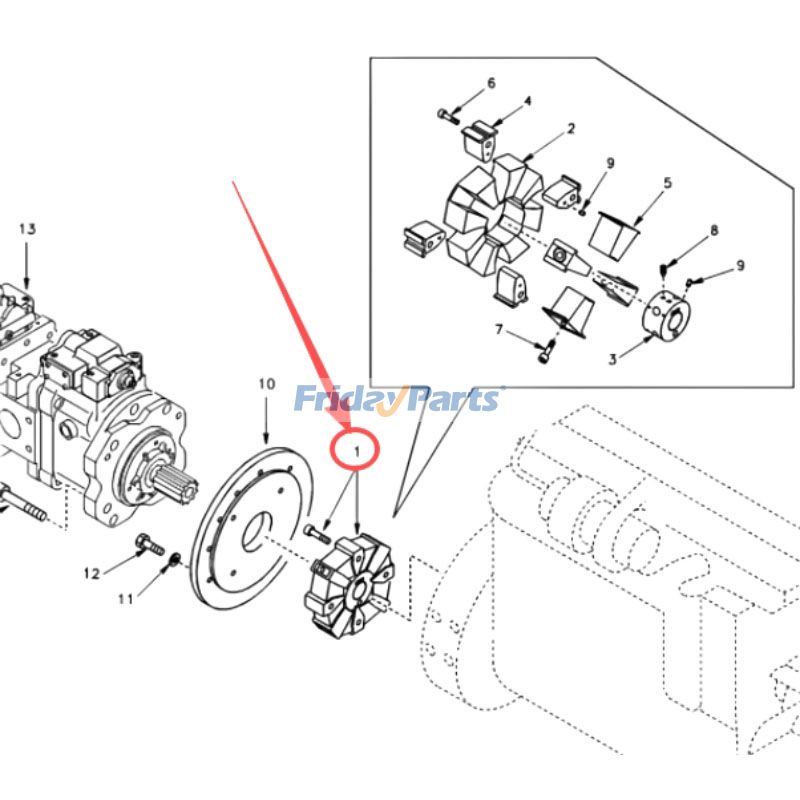 6
4
2
9
5
8
9
7
3
13
10
FridayParts
1
12
11