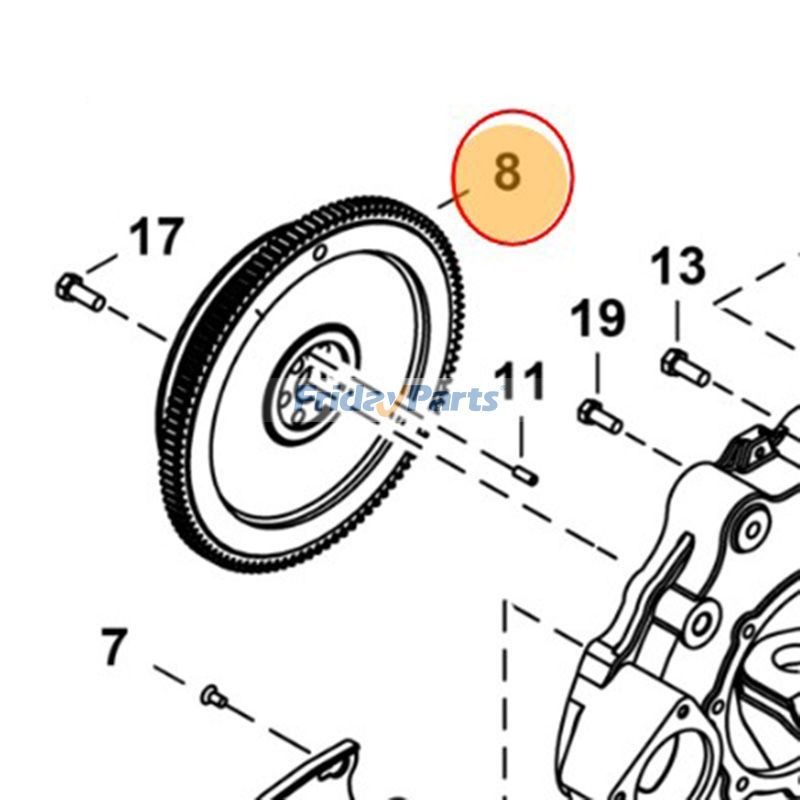 8
17
13
19
11
FridayParts
7