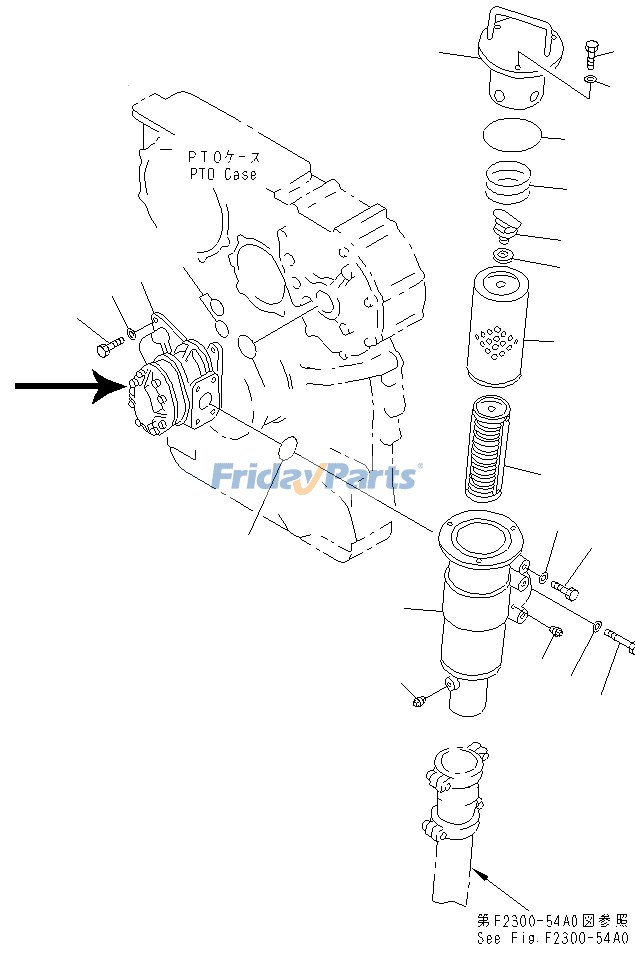 PTOケース
PTO Case

FridayParts

第F2300-54A0図参照
See Fig.F2300-54A0