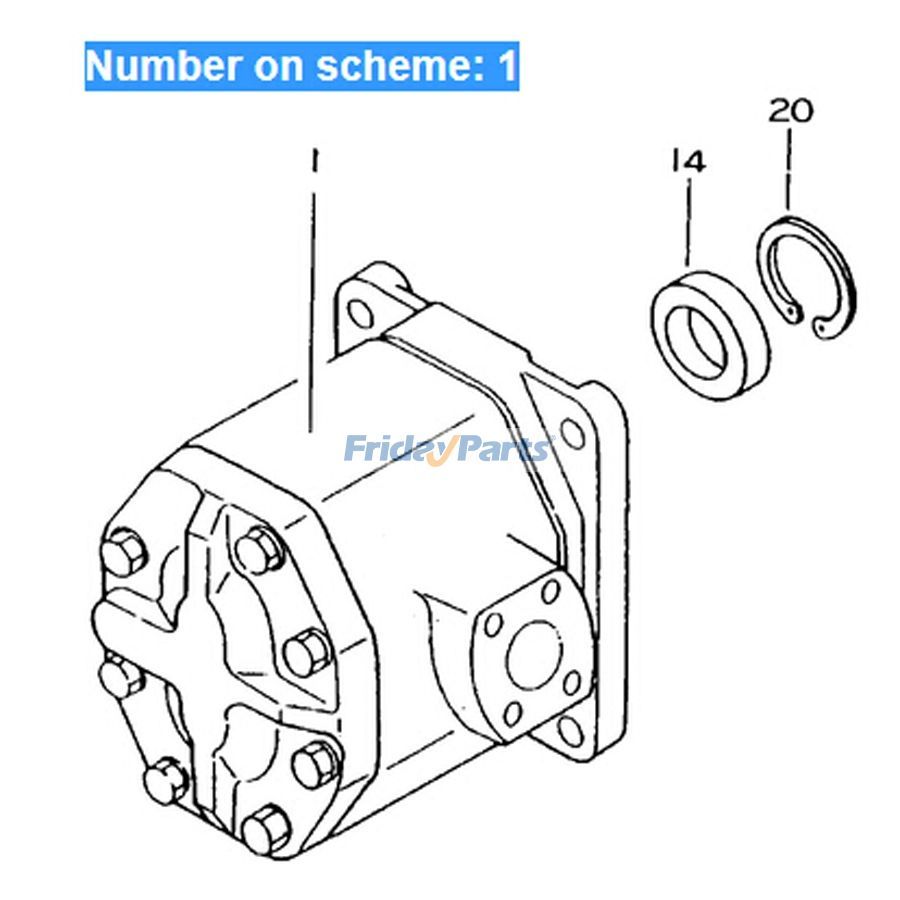 Number on scheme: 1

1

14

20

FridayParts