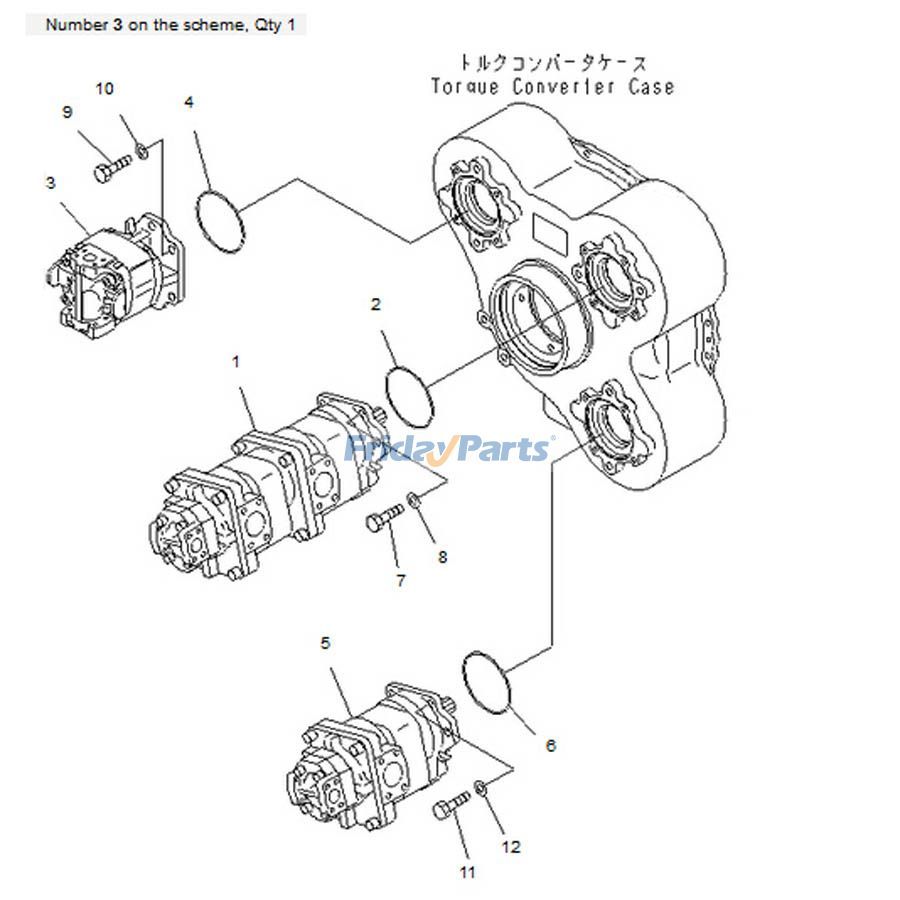 Number 3 on the scheme, Qty 1

トルクコンバータケース
Torque Converter Case

10
9
4
3
2
1
FridayParts
8
7
5
6
12
11