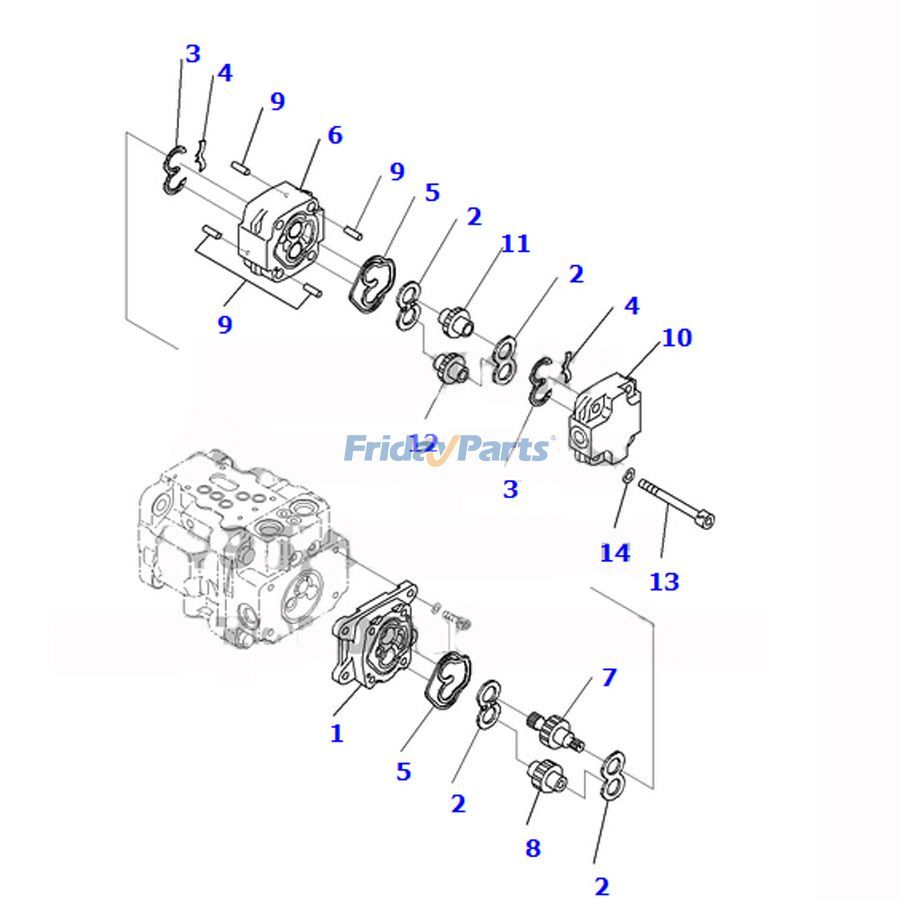 3
4
9
6
9
5
2
11
2
4
10
9
12
FridayParts
3
14
13
7
1
5
2
8
2