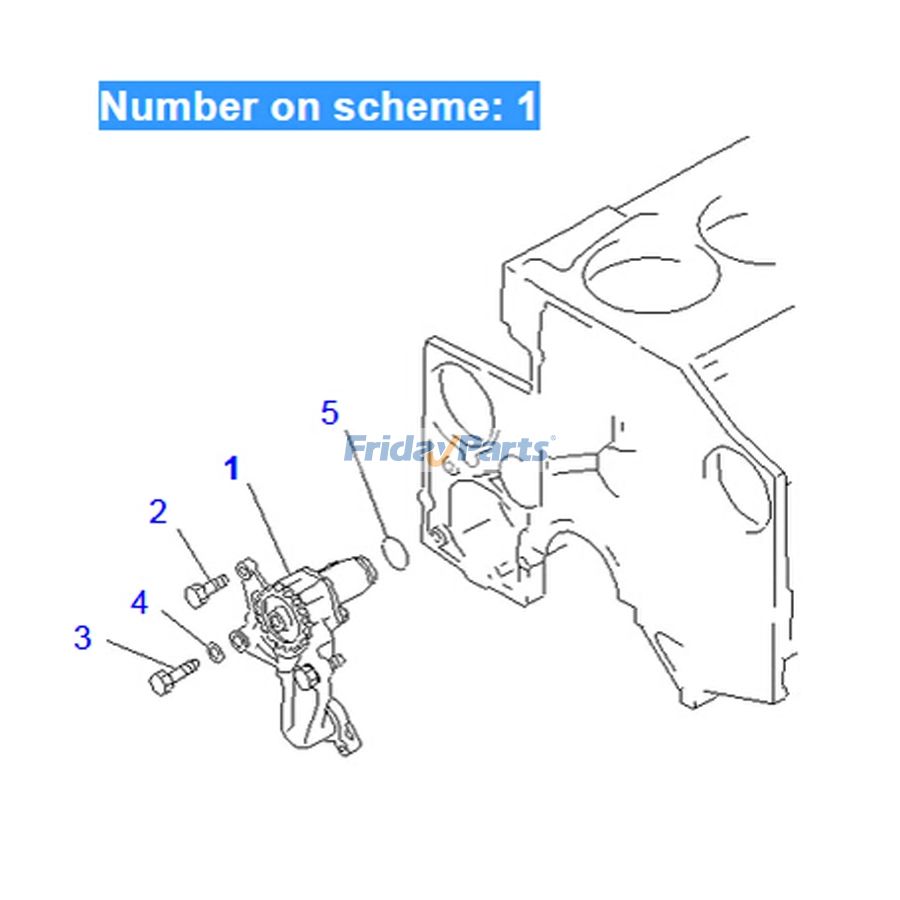 Number on scheme: 1

5

FridayParts

1

2

4

3