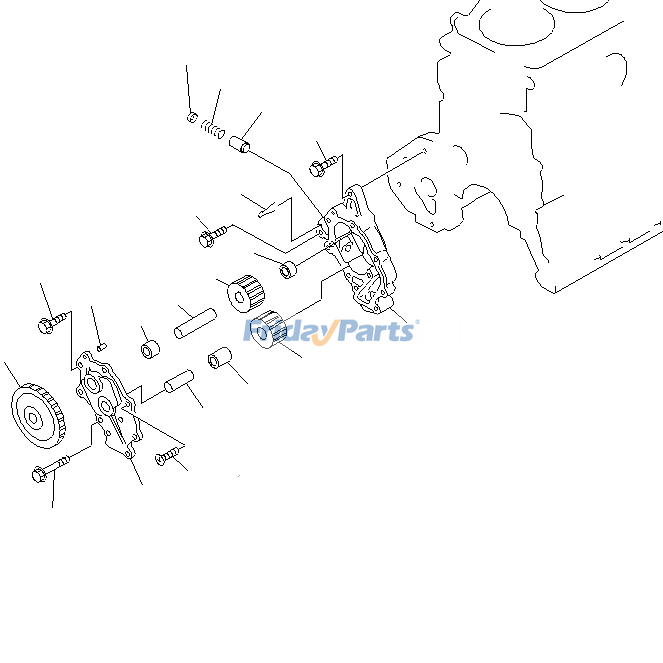 FridayParts®