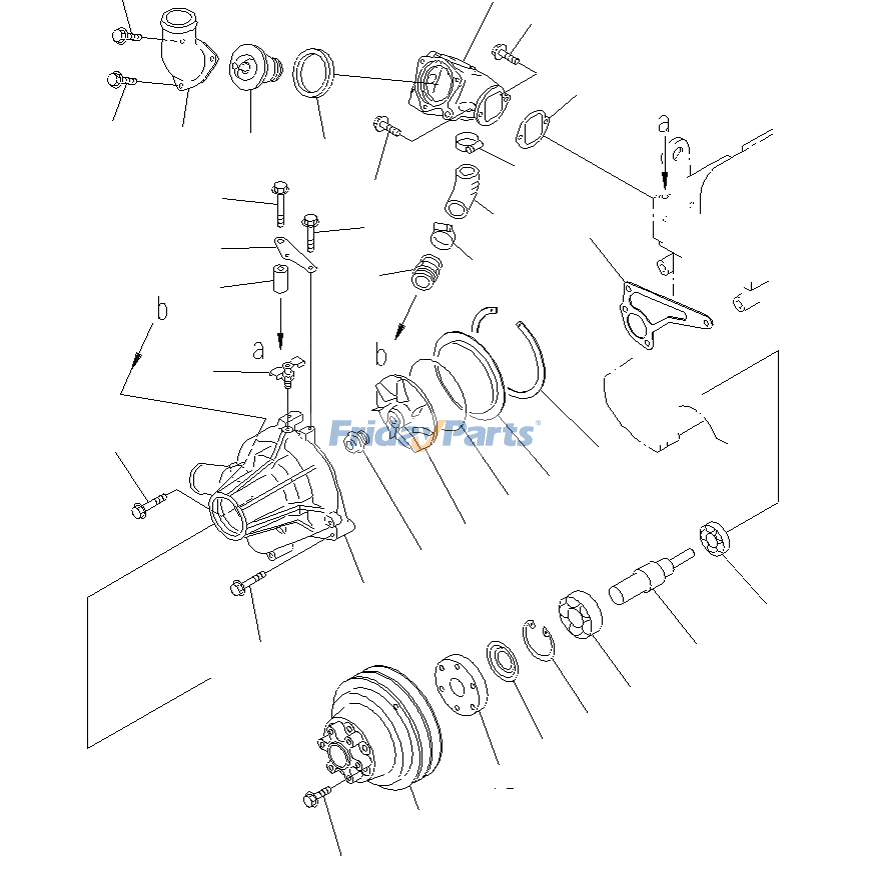 a

b

a

b

FridayParts®