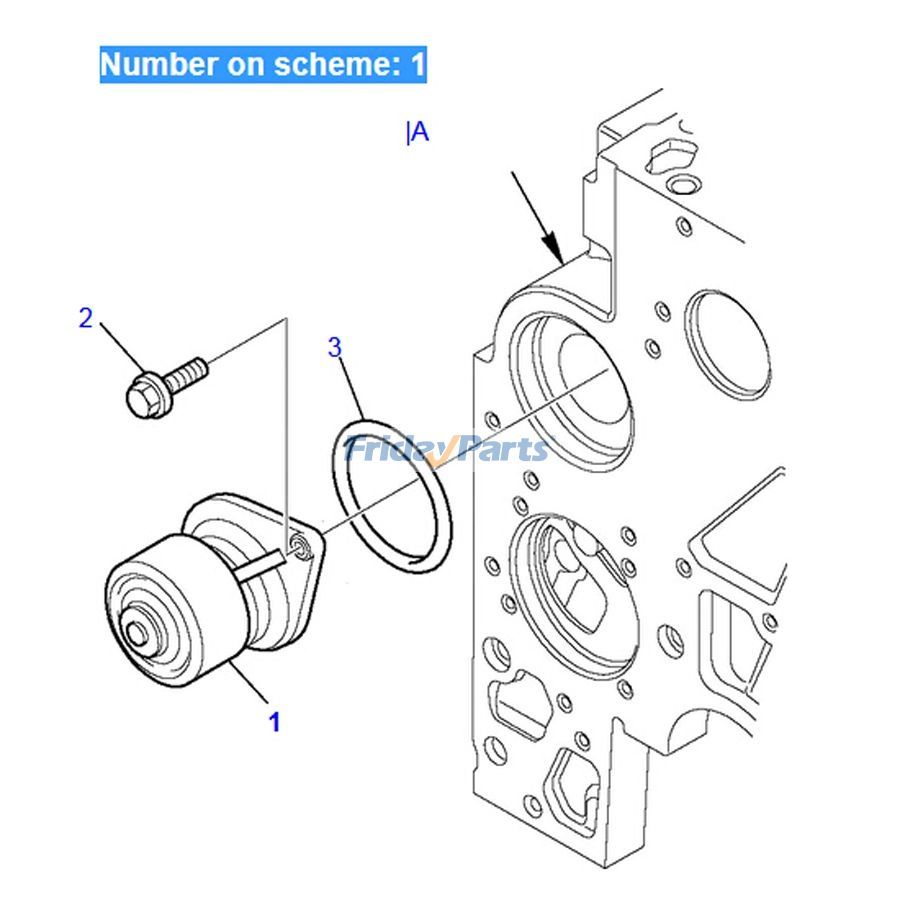 Number on scheme: 1

|A

2

3

FridayParts

1