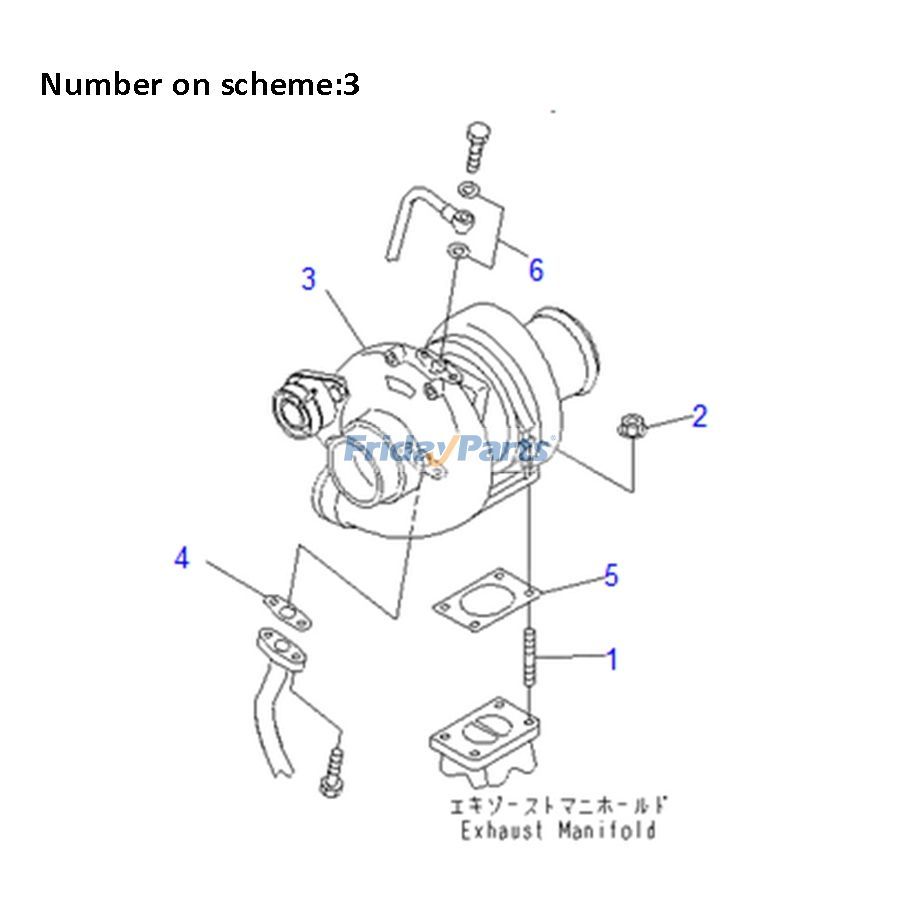 Number on scheme:3

6

3

2

FridayParts

4

5

1

エキゾーストマニホールド
Exhaust Manifold