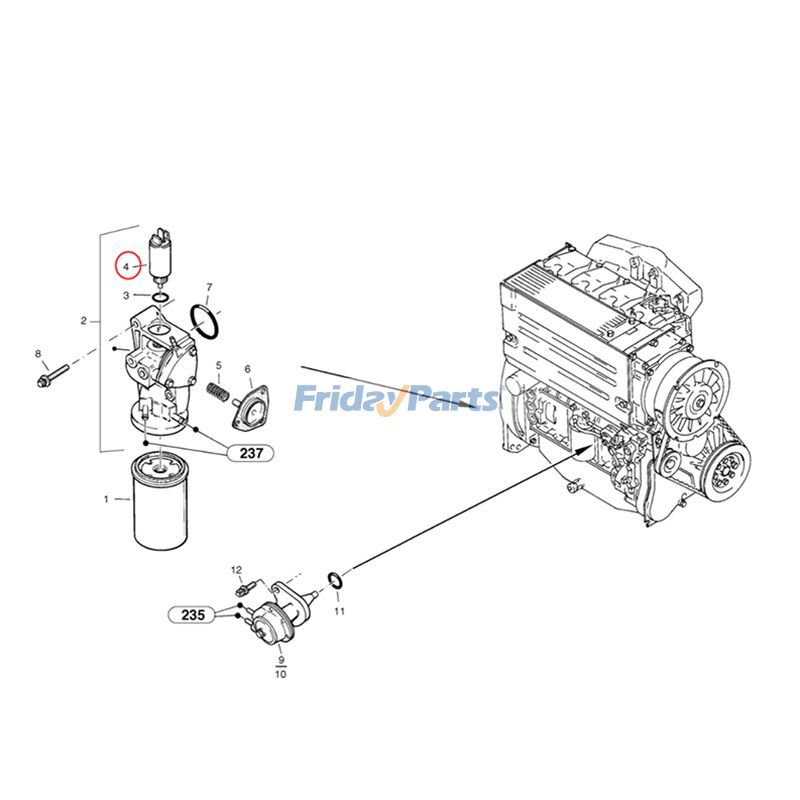 4
3
7
2
8
5
6
FridayParts
237
1
12
235
11
9
10