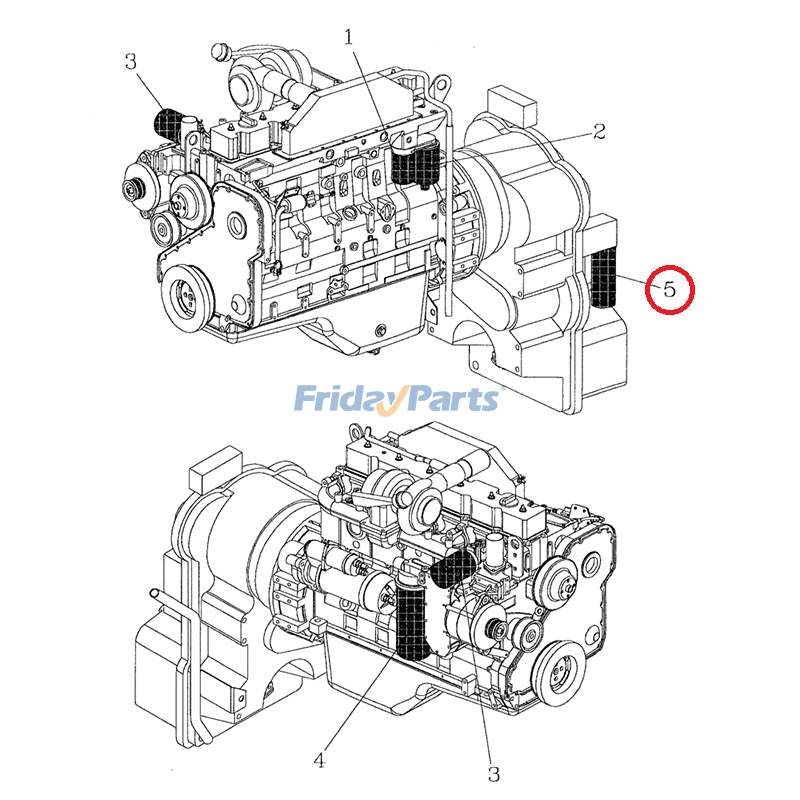 3
1
2
5
FridayParts
4
3