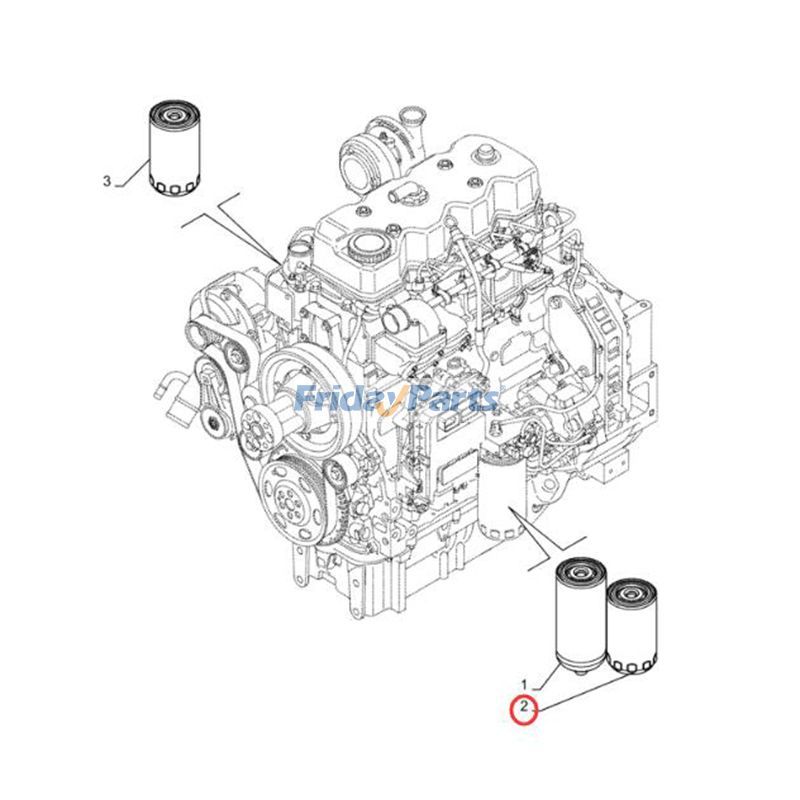 3

FridayParts

1

2