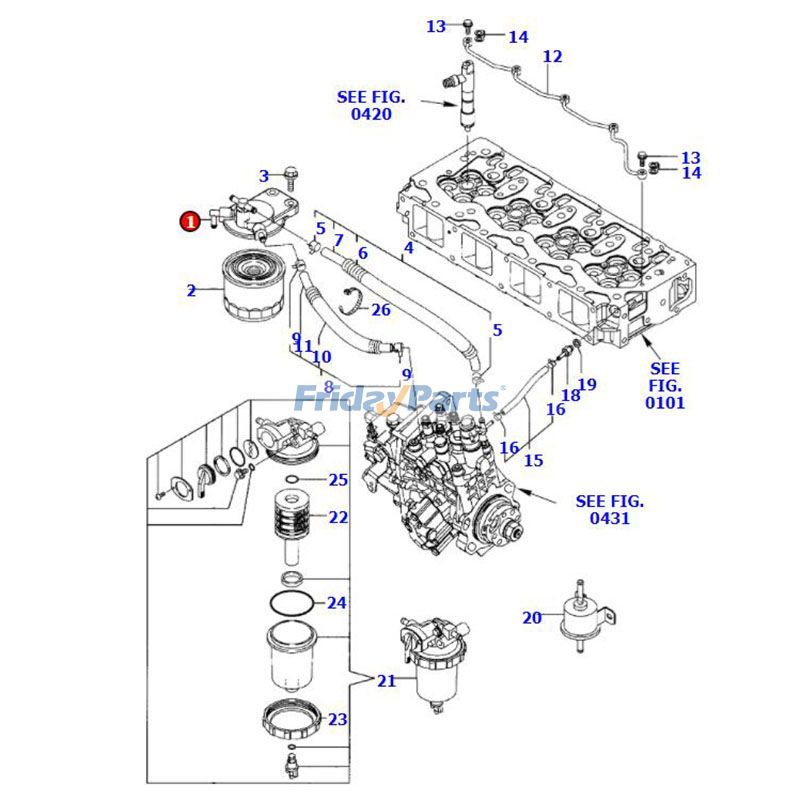 13
14
12
SEE FIG.
0420
13
14
3
1
5
7
6
4
2
26
5
9
11
10
9
8
FridayParts
19
18
16
SEE
FIG.
0101
16
15
25
22
SEE FIG.
0431
24
20
21
23