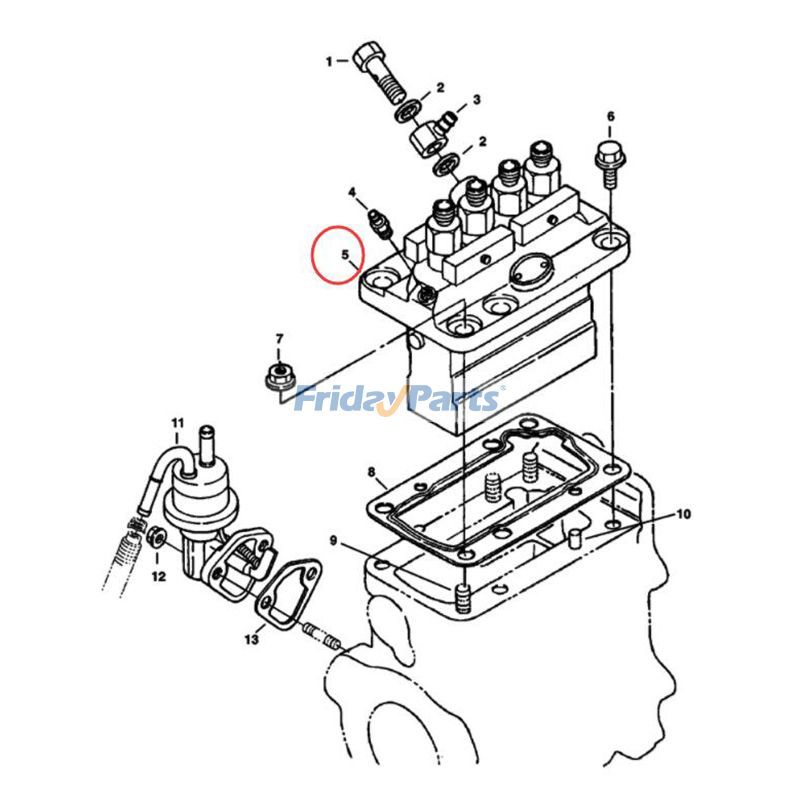 1
2
3
2
6
4
5
7
FridayParts
11
8
10
9
12
13