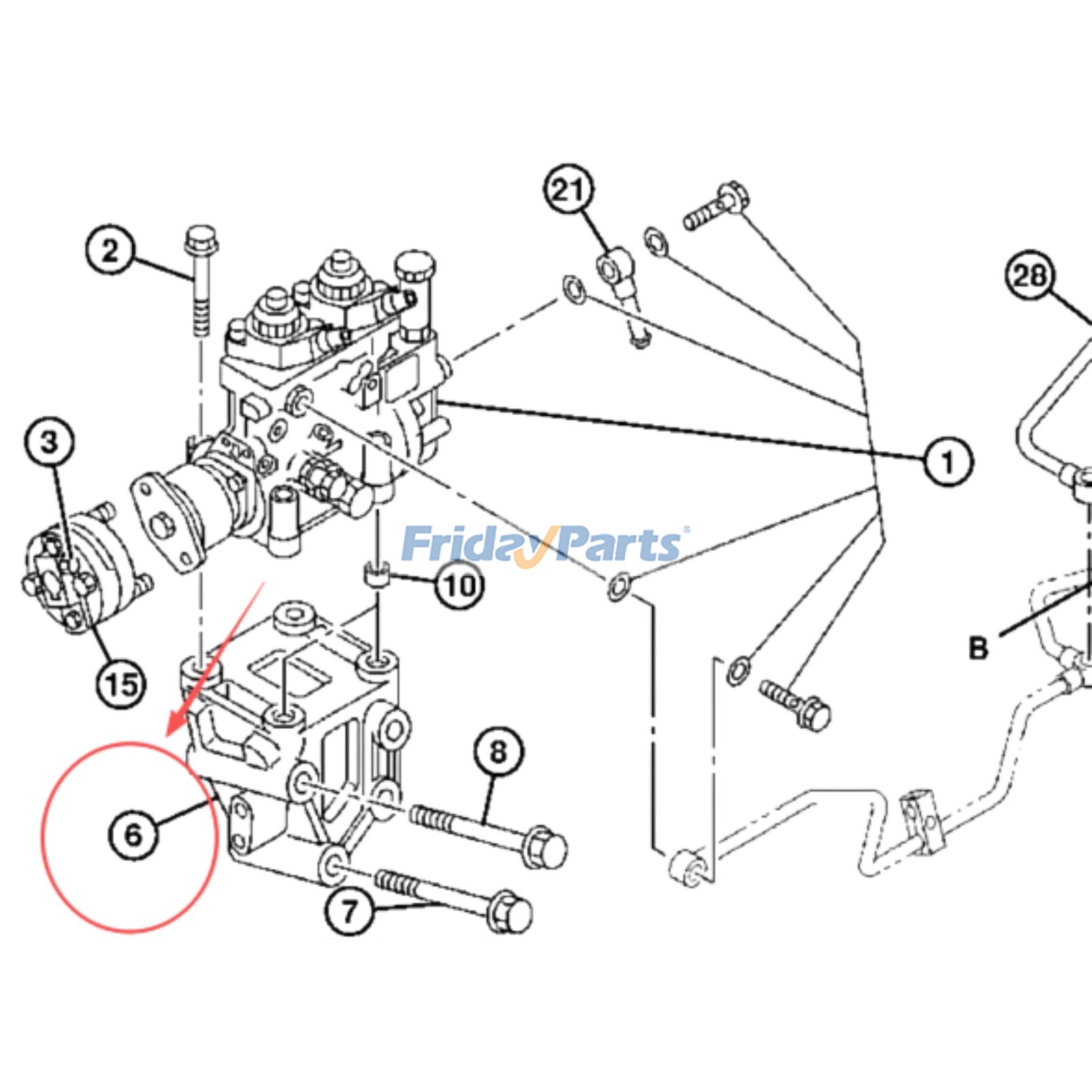 21

2

28

3

1

FridayParts

10

15

B

8

6

7