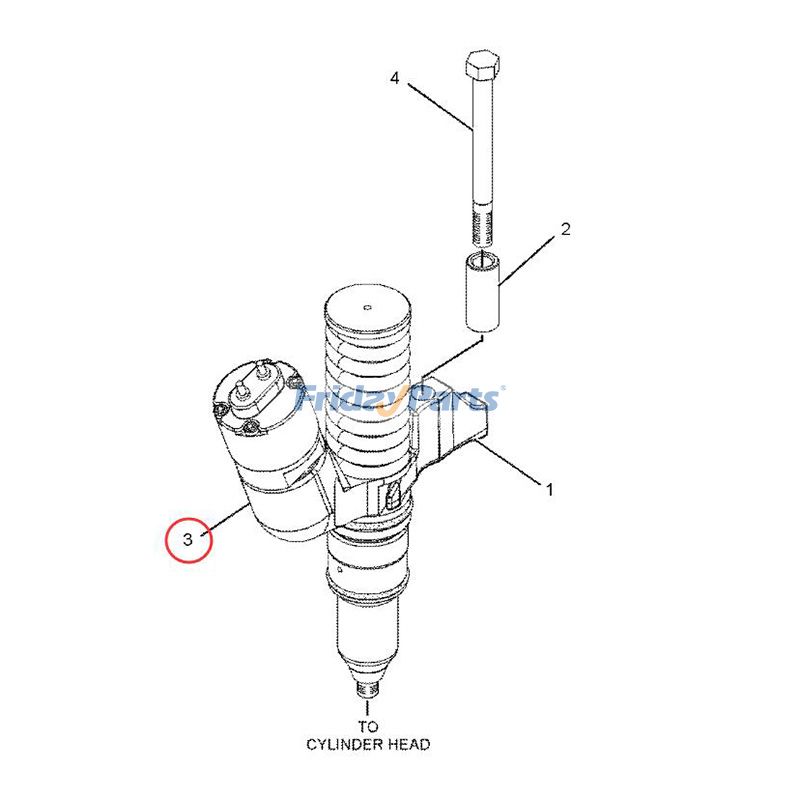 4

2

FridayParts®

1

3

TO
CYLINDER HEAD