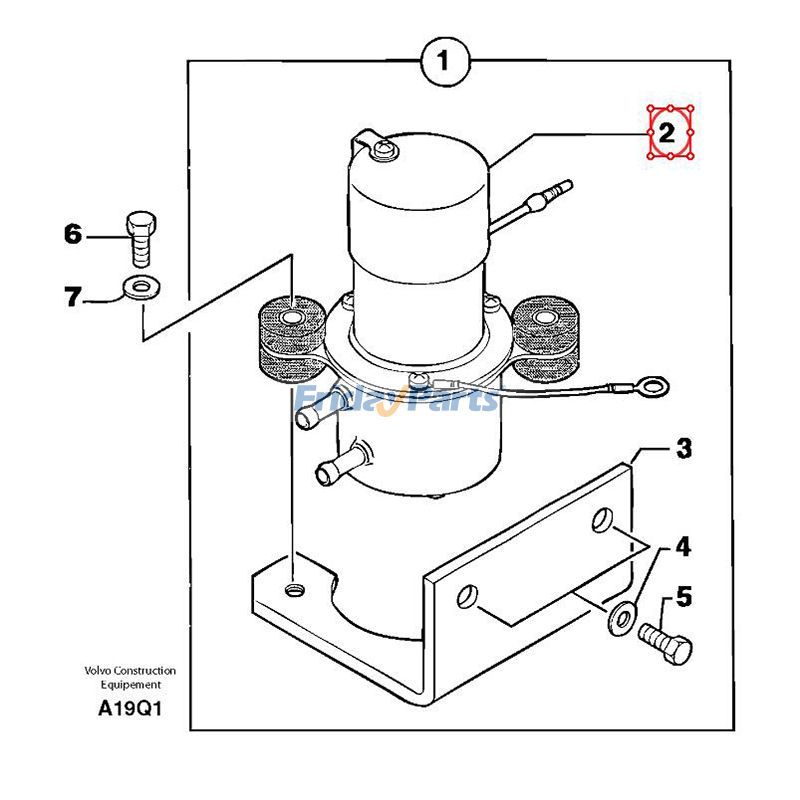 1
2
6
7
FridayParts
3
4
5
Volvo Construction Equipement
A19Q1