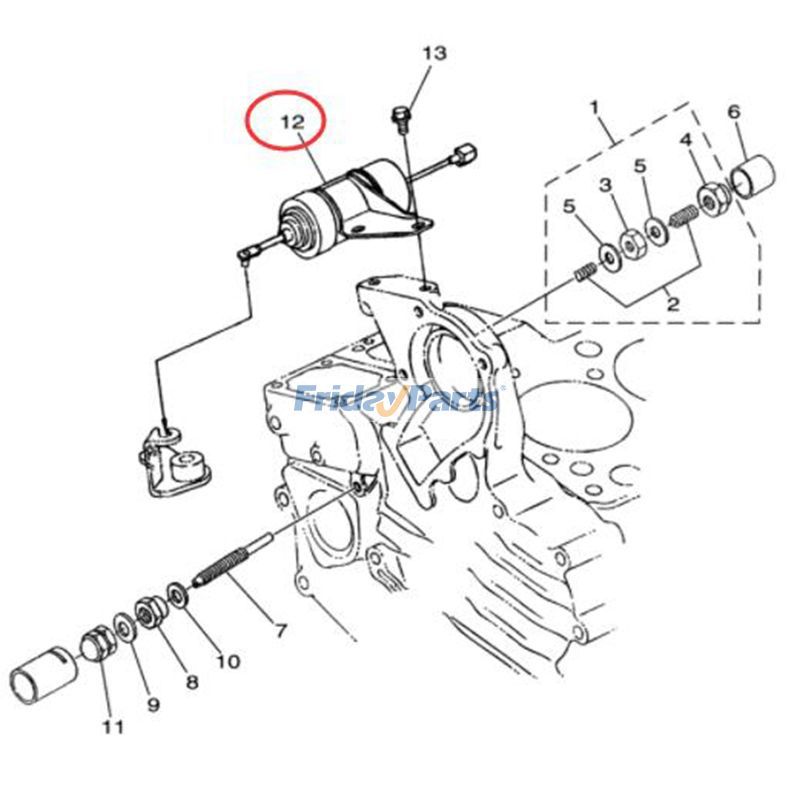 13
12
1
6
4
5
3
5
2
FridayParts
7
10
8
9
11