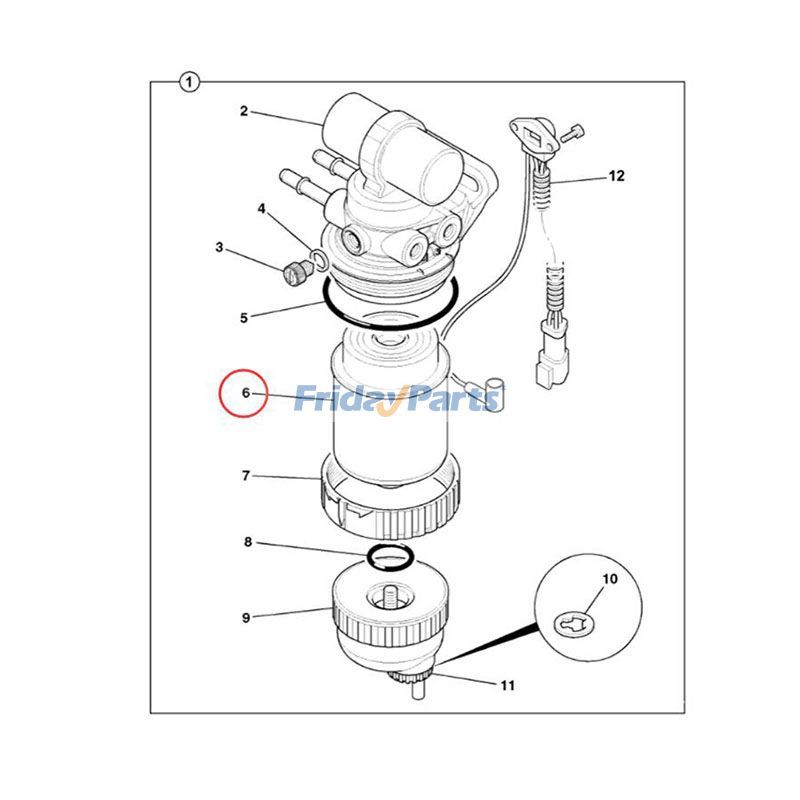 1
2
12
4
3
5
6
FridayParts
7
8
10
9
11