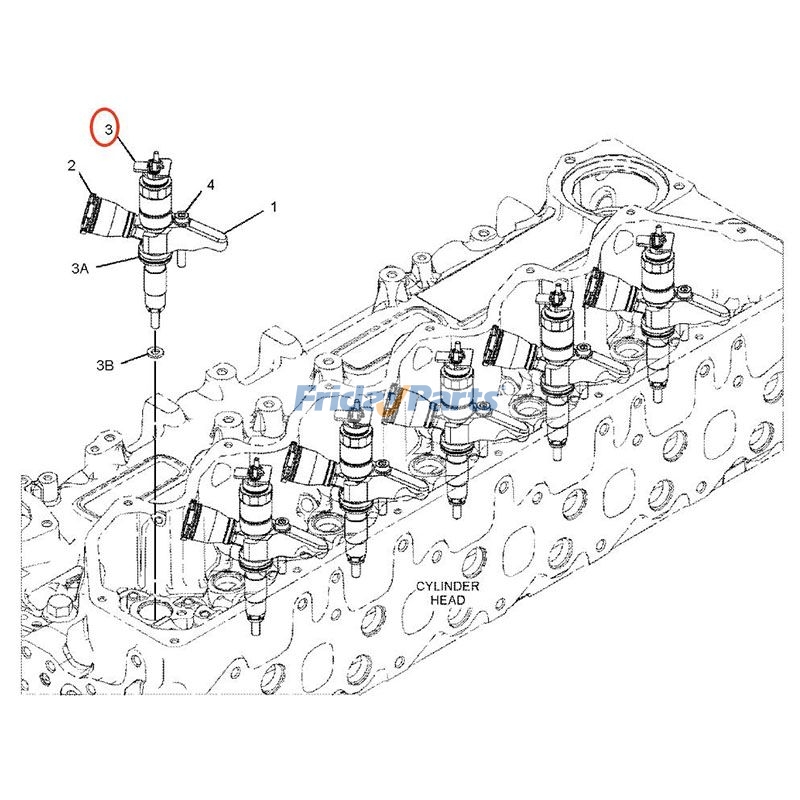 3
2
4
1
3A
3B
FridayParts
CYLINDER HEAD