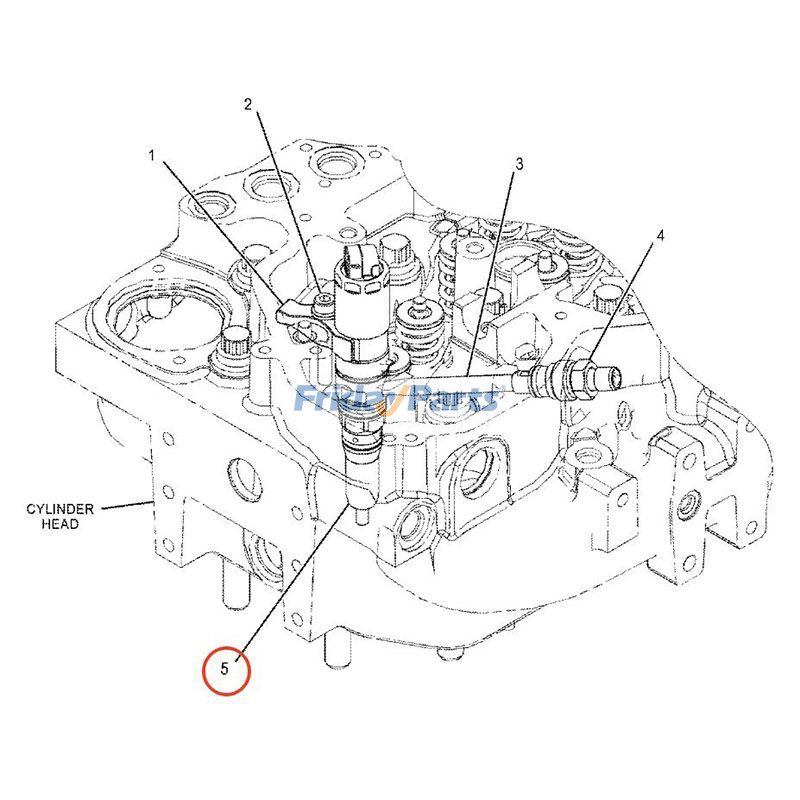 2
1
3
4
FridayParts
CYLINDER HEAD
5