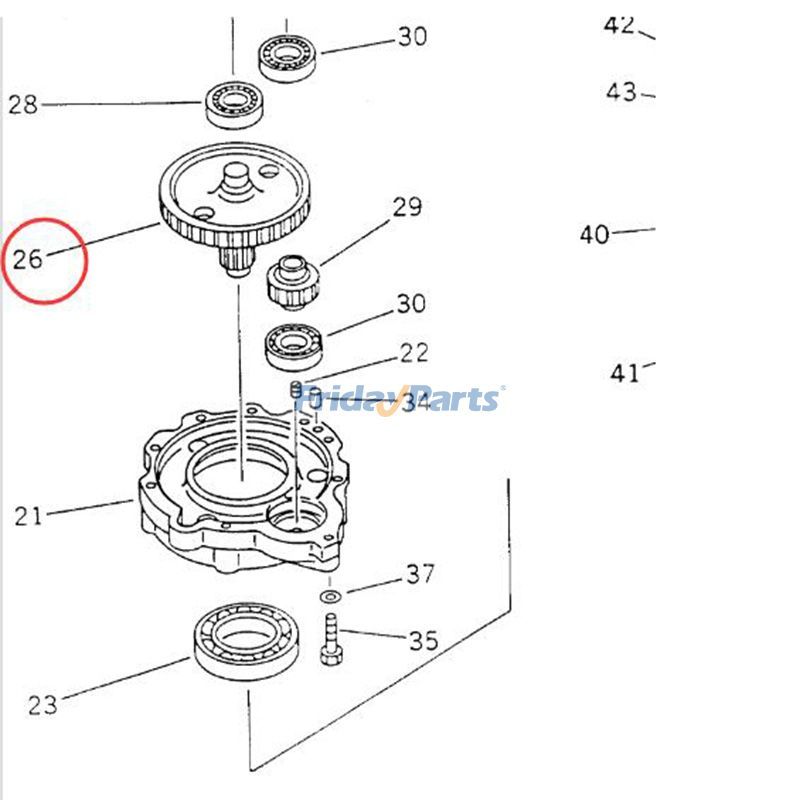 30
42
28
43
29
26
40
30
22
41
FridayParts
34
21
37
35
23