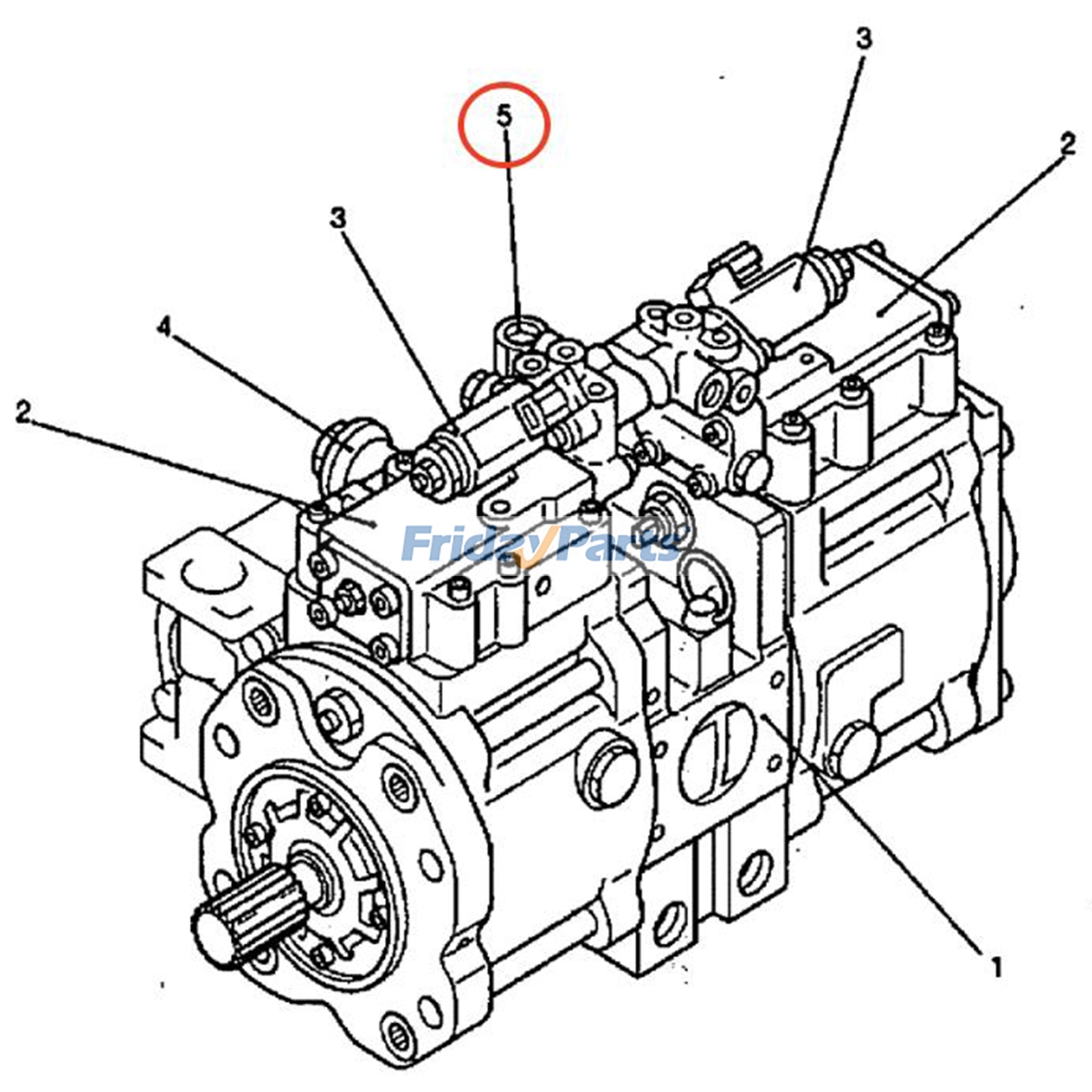 3
5
2
3
4
2
FridayParts
1