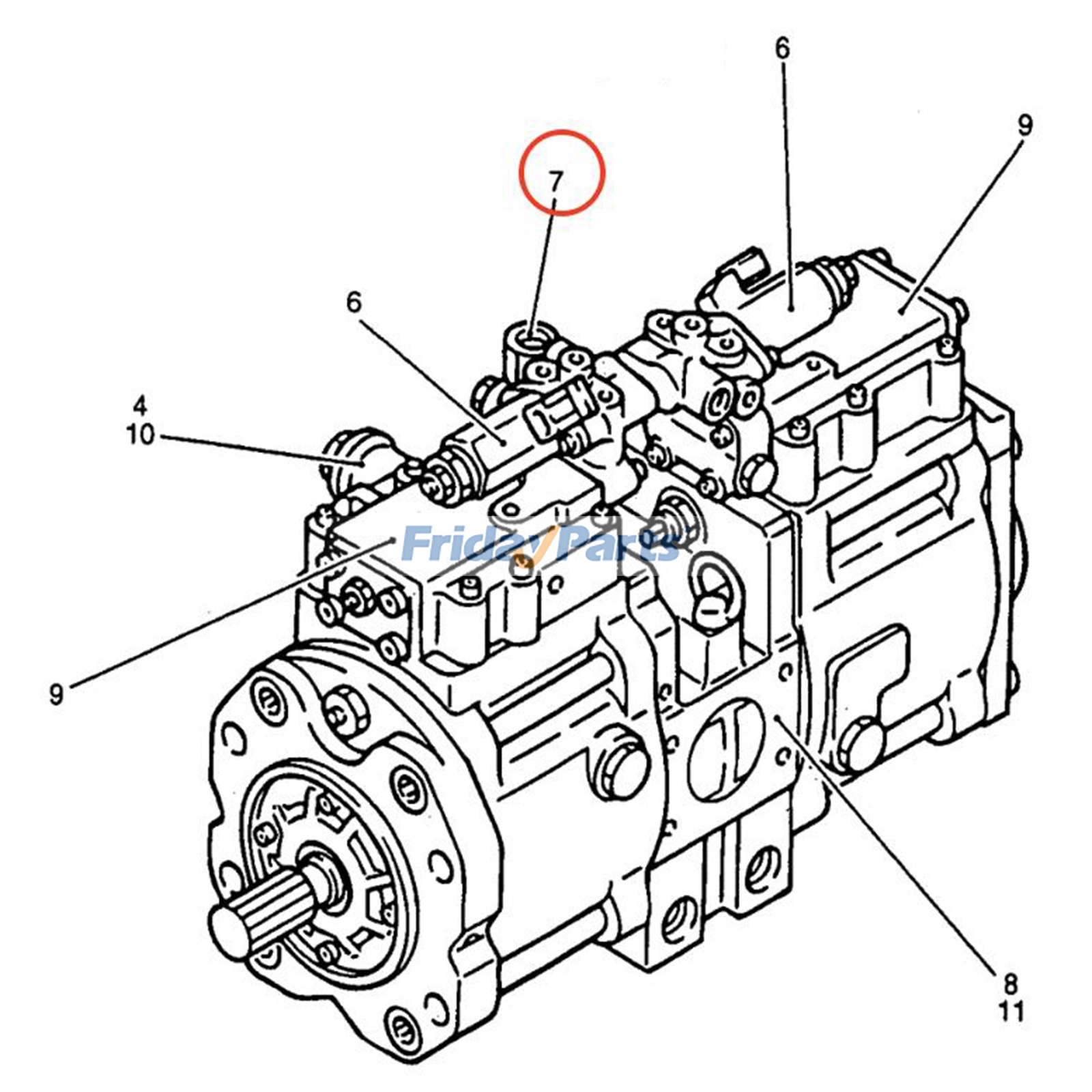 6
9
7
6
4
10
FridayParts
9
8
11