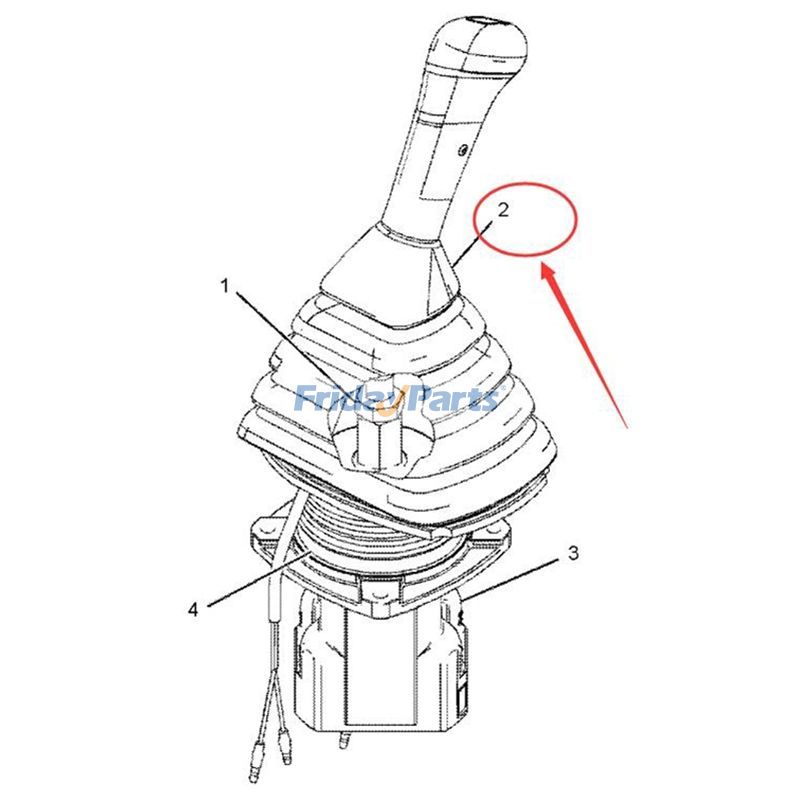 2
1
FridayParts
3
4