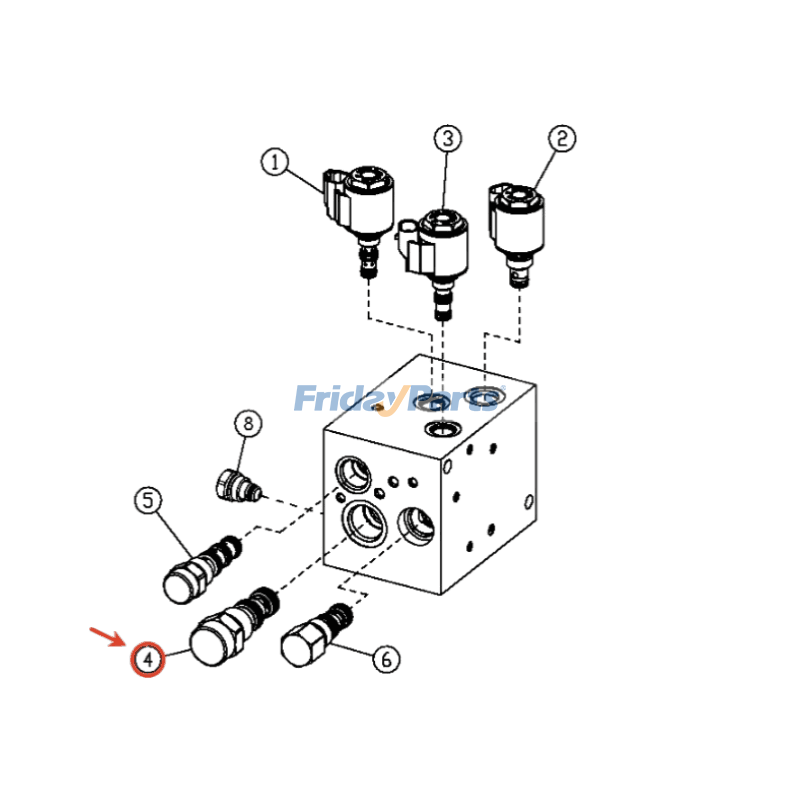 1
3
2
FridayParts
8
5
4
6