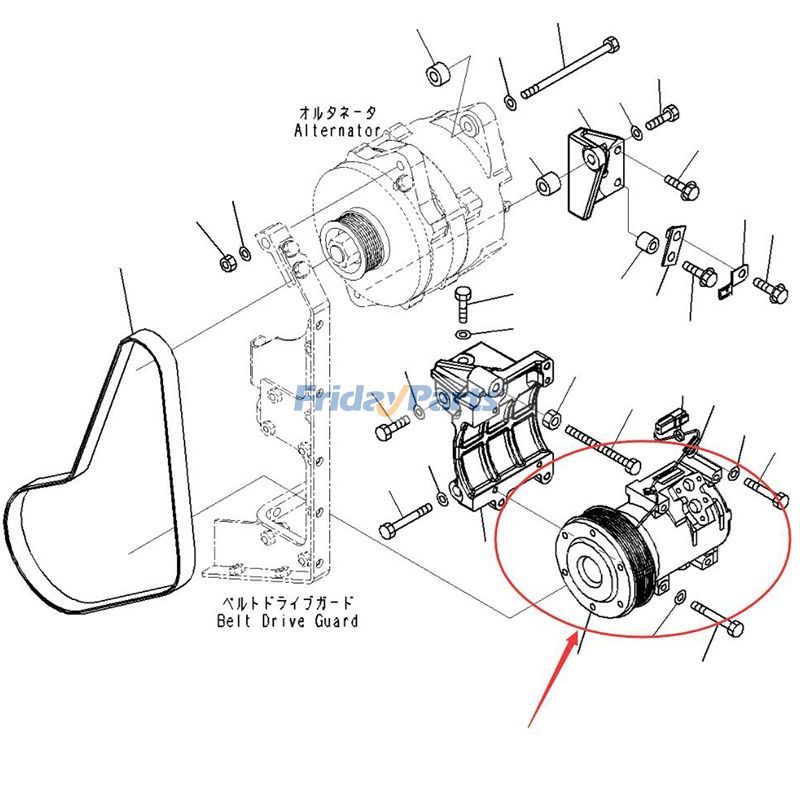 オルタネータ
Alternator

FridayParts

ベルトドライブガード
Belt Drive Guard