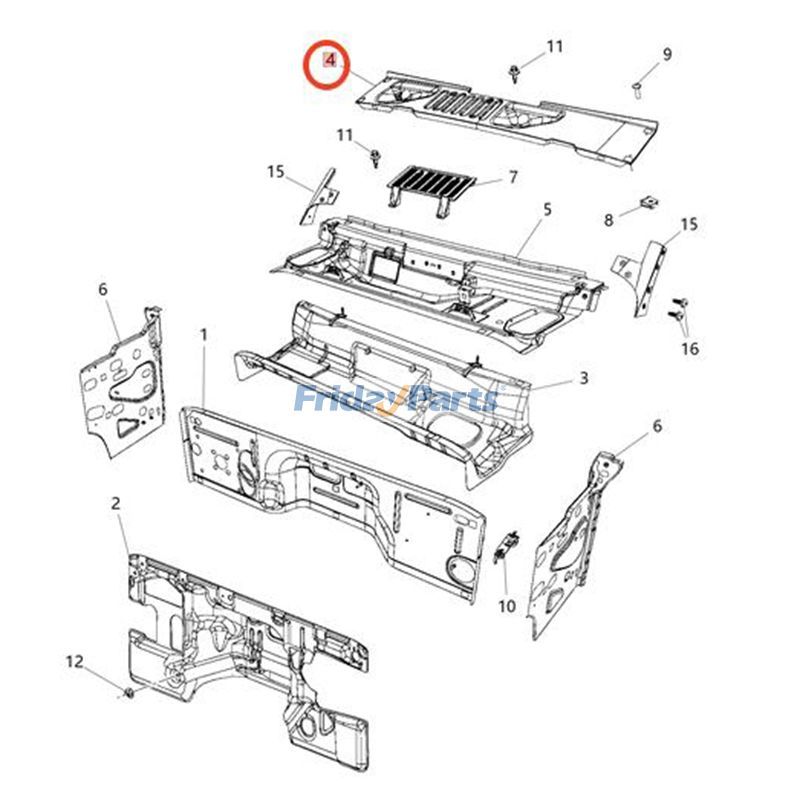 4
11
9
11
15
7
5
8
15
6
16
1
3
FridayParts
6
2
10
12