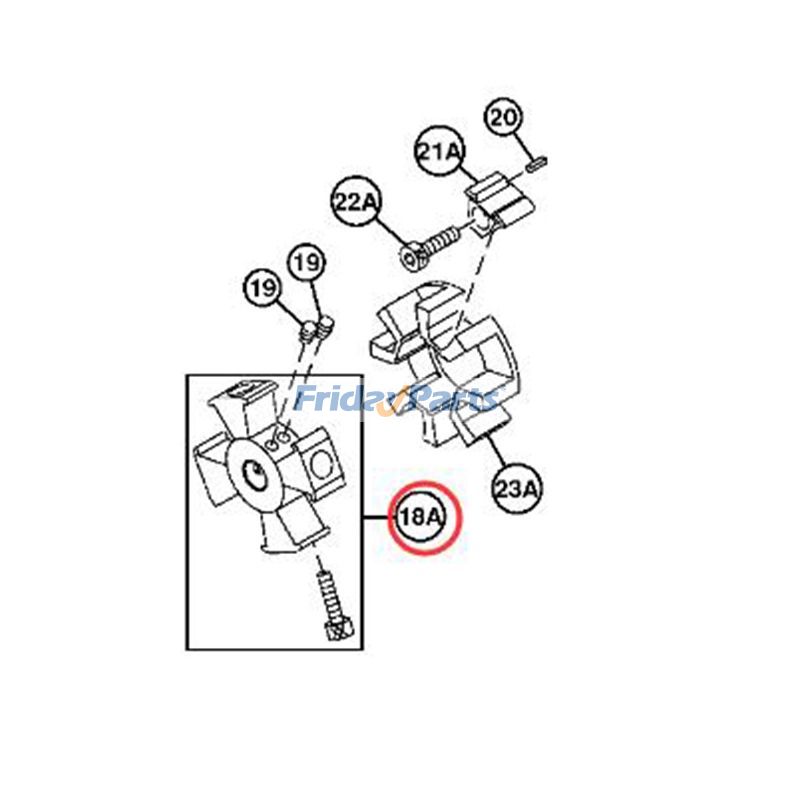 20
21A
22A
19
19
FridayParts
23A
18A