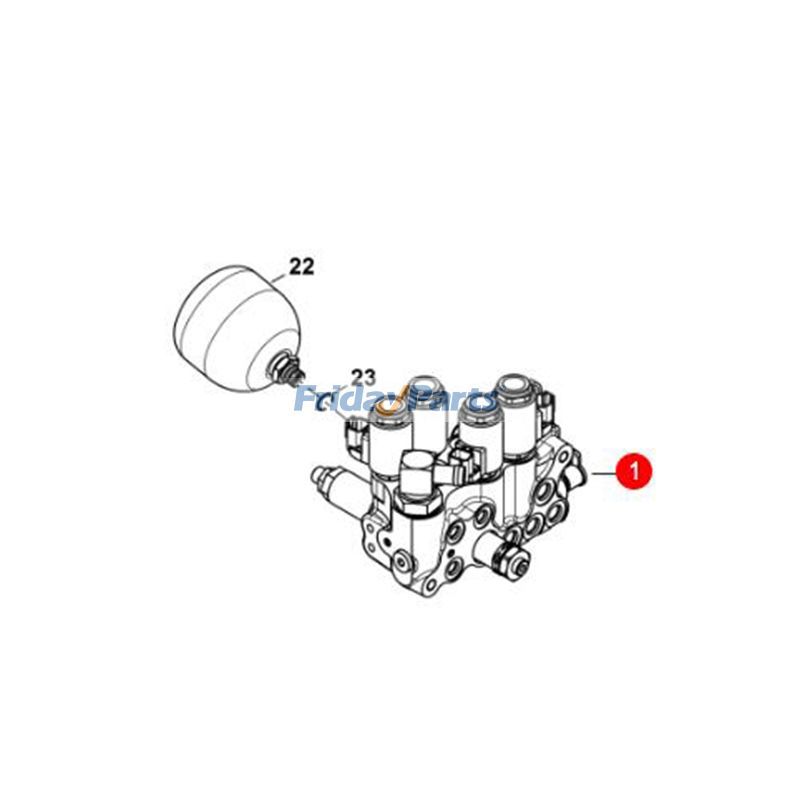 22

23

FridayParts

1