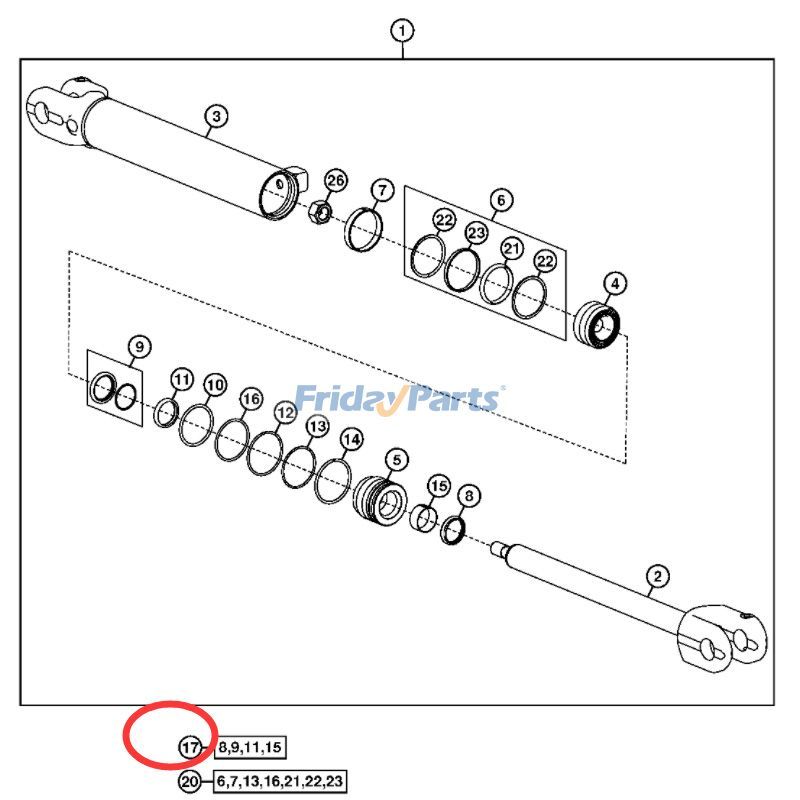 1
3
26
7
6
22
23
21
22
4
9
11
10
16
12
13
14
5
15
8
2
FridayParts
17 8,9,11,15
20 6,7,13,16,21,22,23