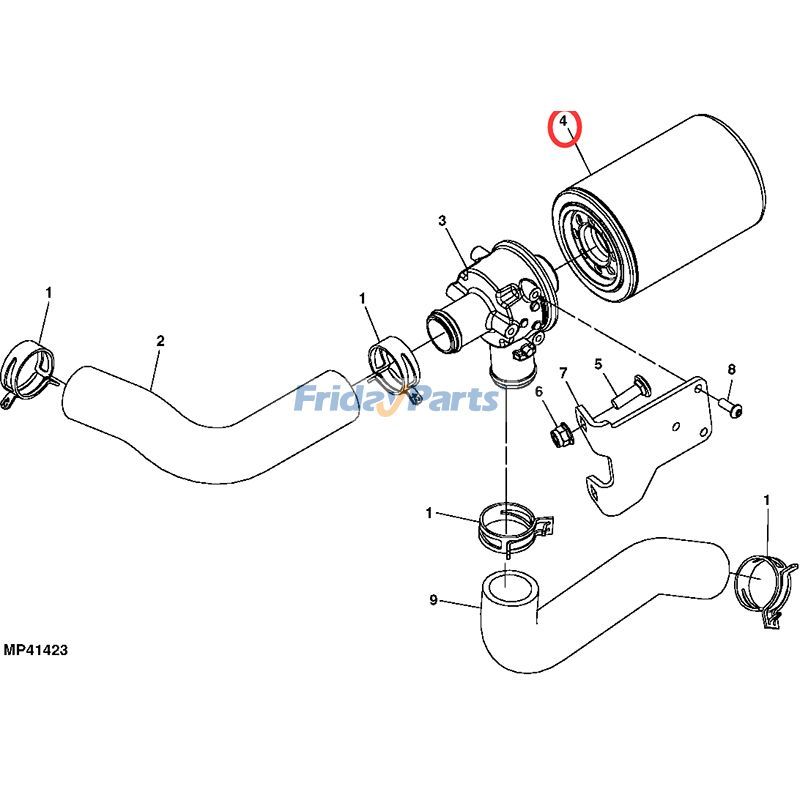 4
3
1
1
2
FridayParts
7
5
8
6
1
1
9
MP41423