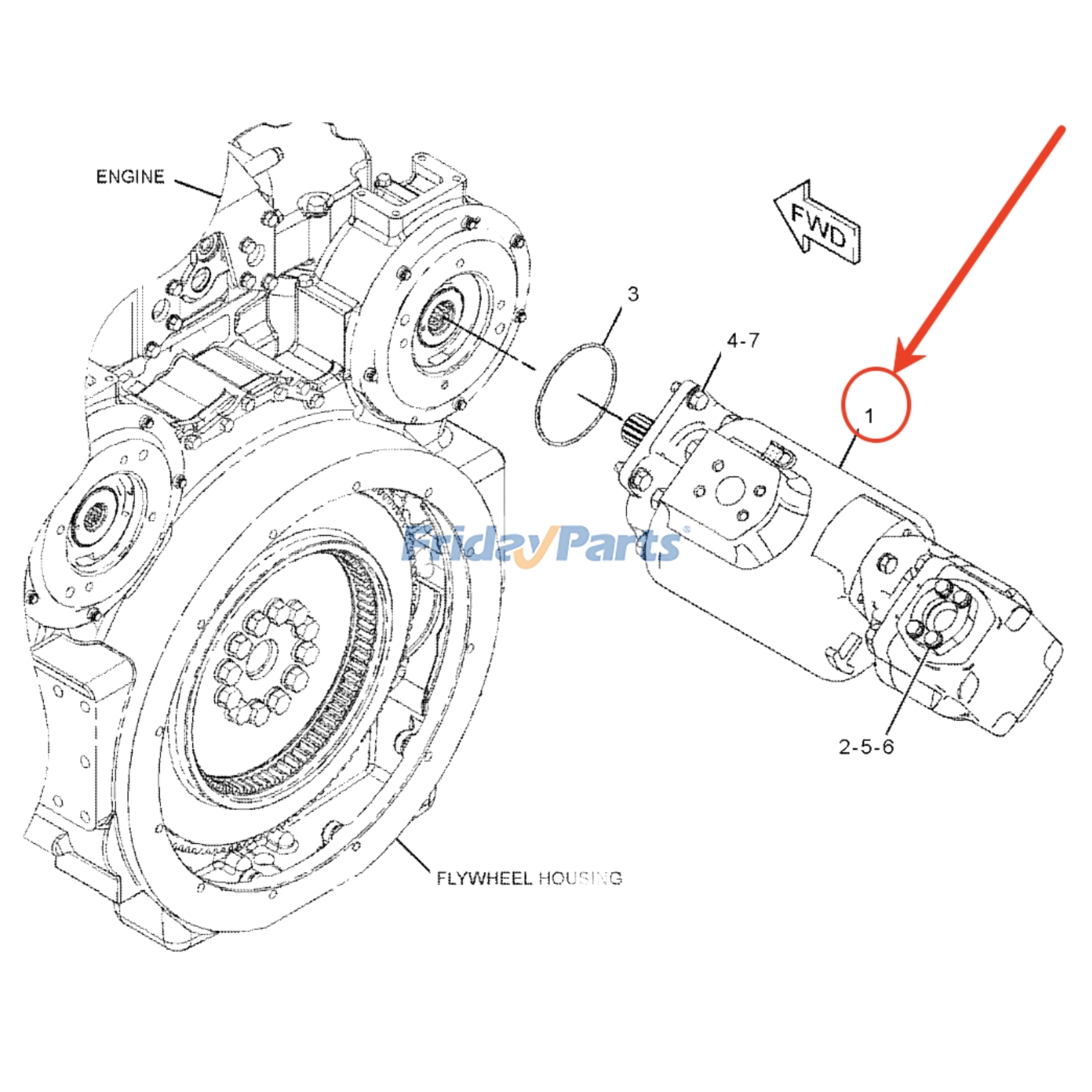 ENGINE

FWD

3

4-7

1

FridayParts

2-5-6

FLYWHEEL HOUSING