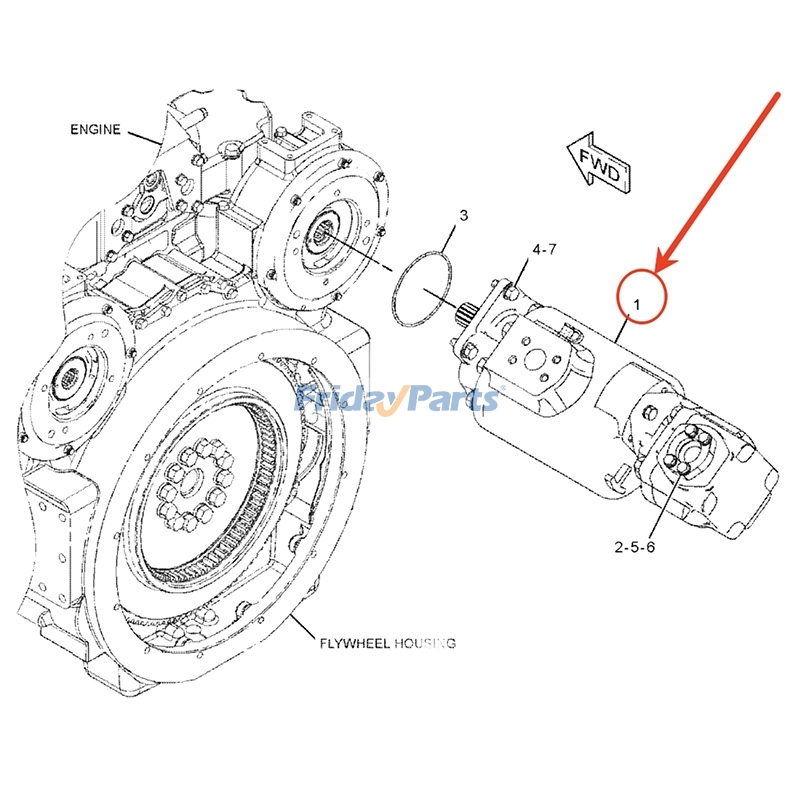 ENGINE

FWD

3

4-7

1

FridayParts

2-5-6

FLYWHEEL HOUSING