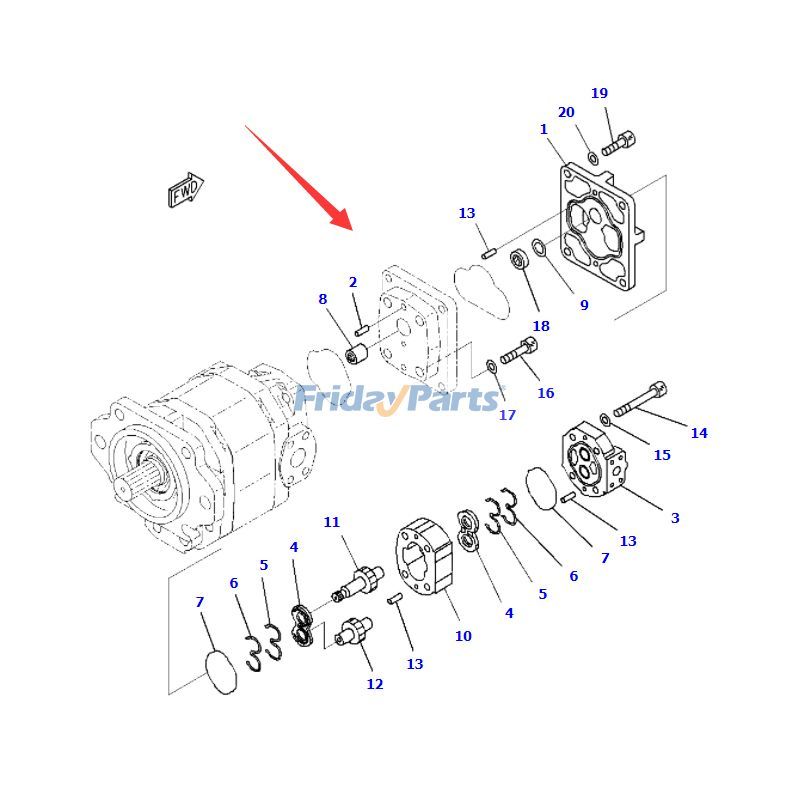 19
20
1
FWD
13
2
8
9
18
16
17
FridayParts
14
15
3
13
7
6
5
4
10
11
4
5
6
7
13
12