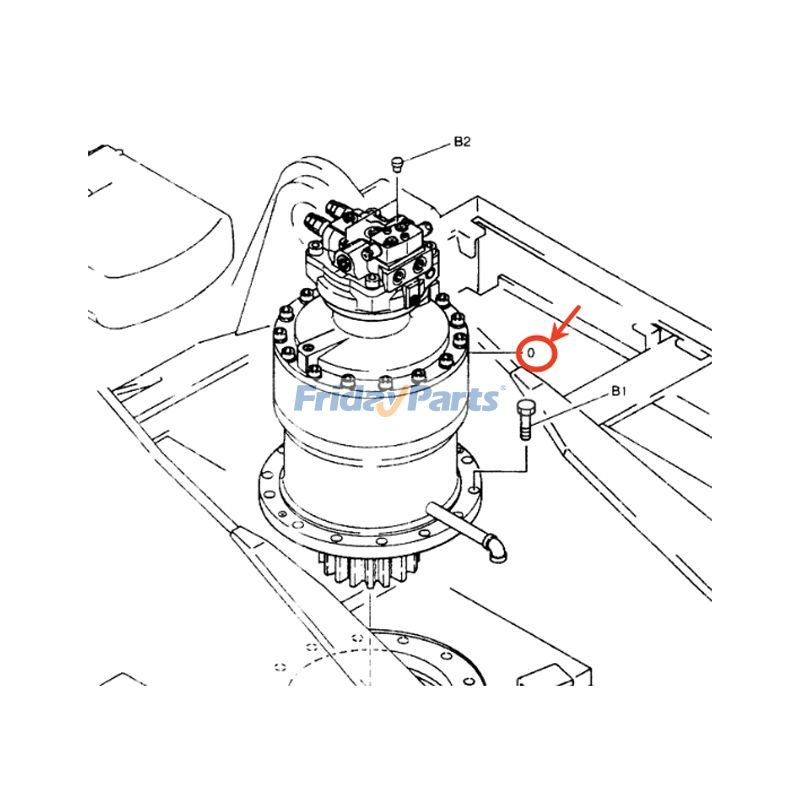 B2

0

FridayParts®

B1