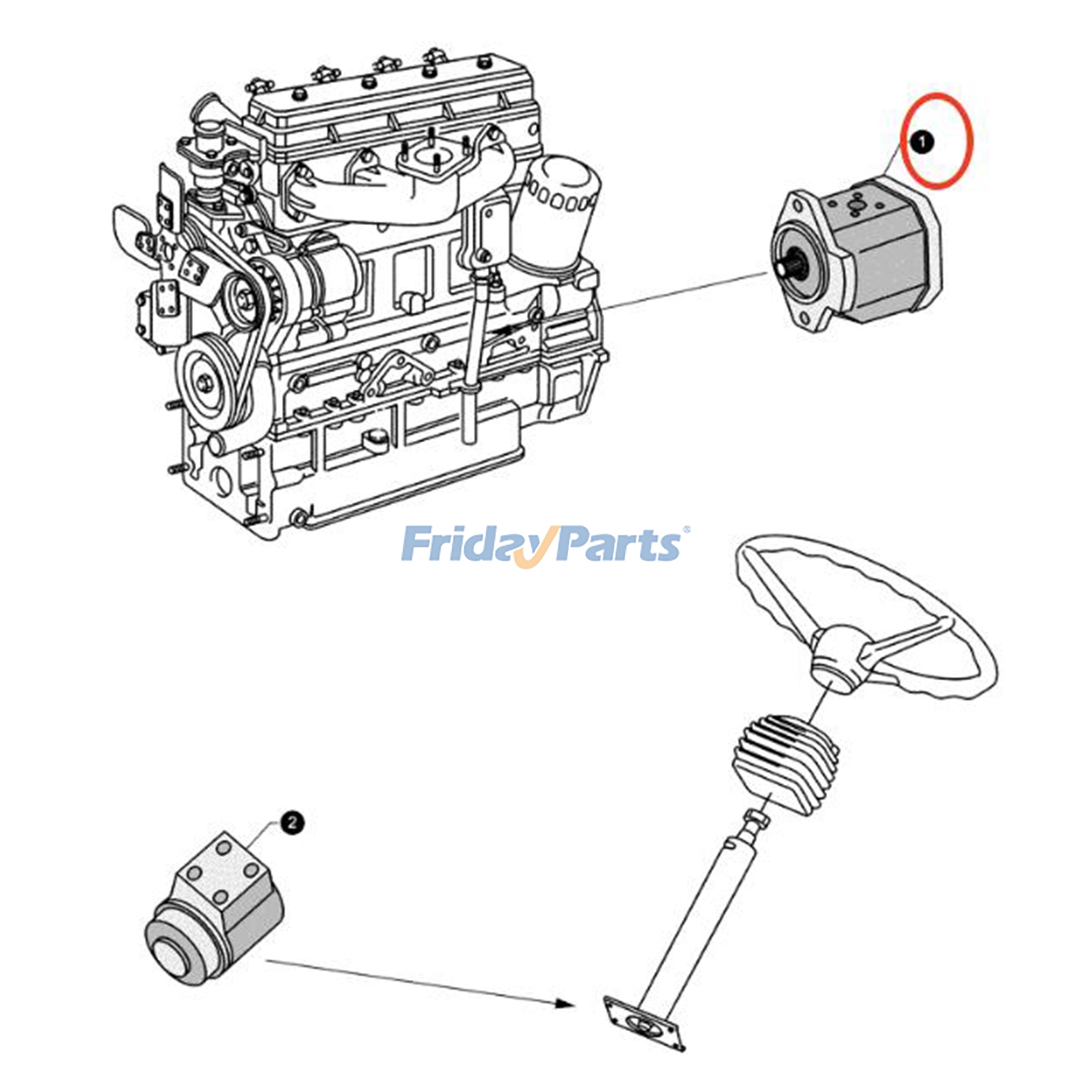 1

FridayParts®

2