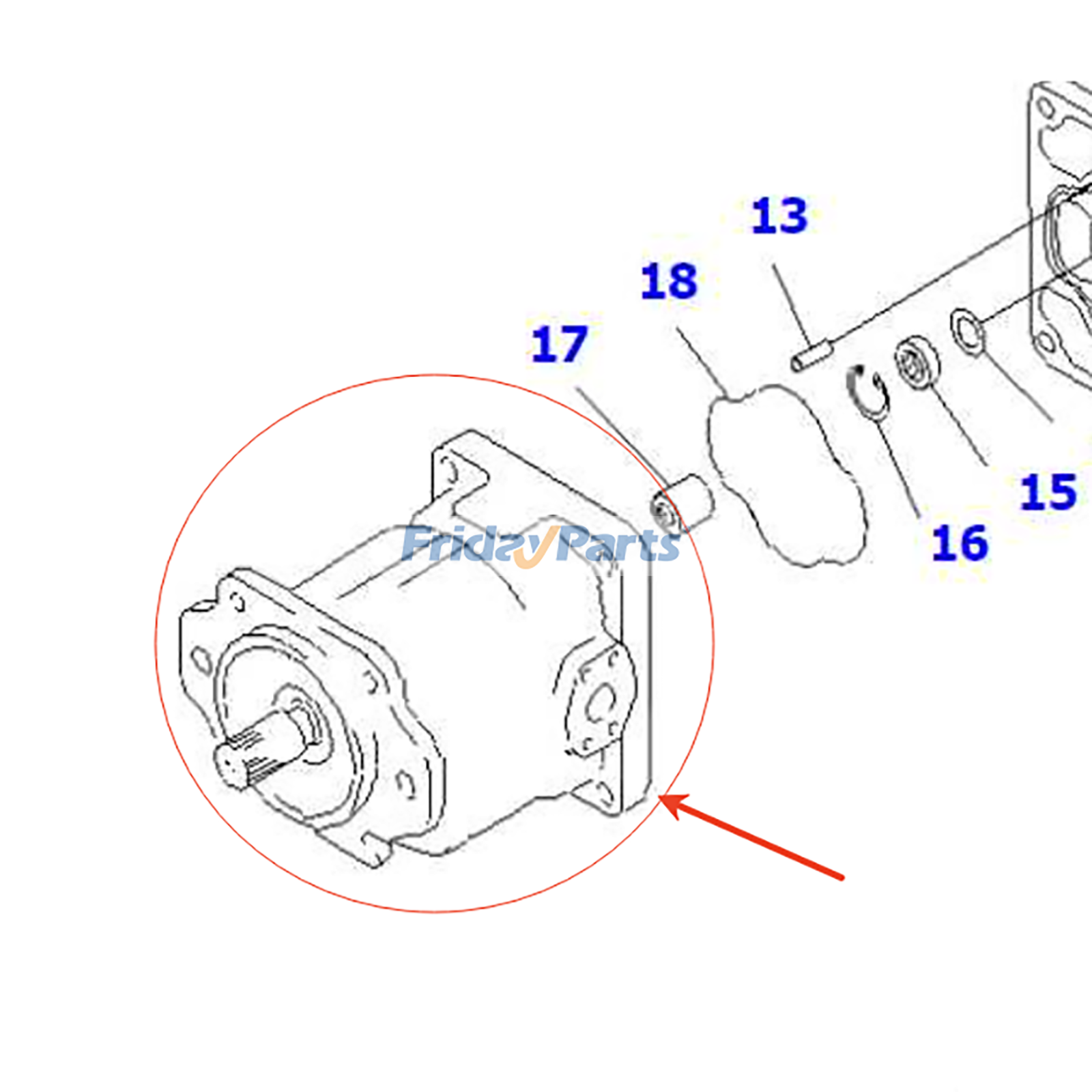 13
18
17
FridayParts
15
16